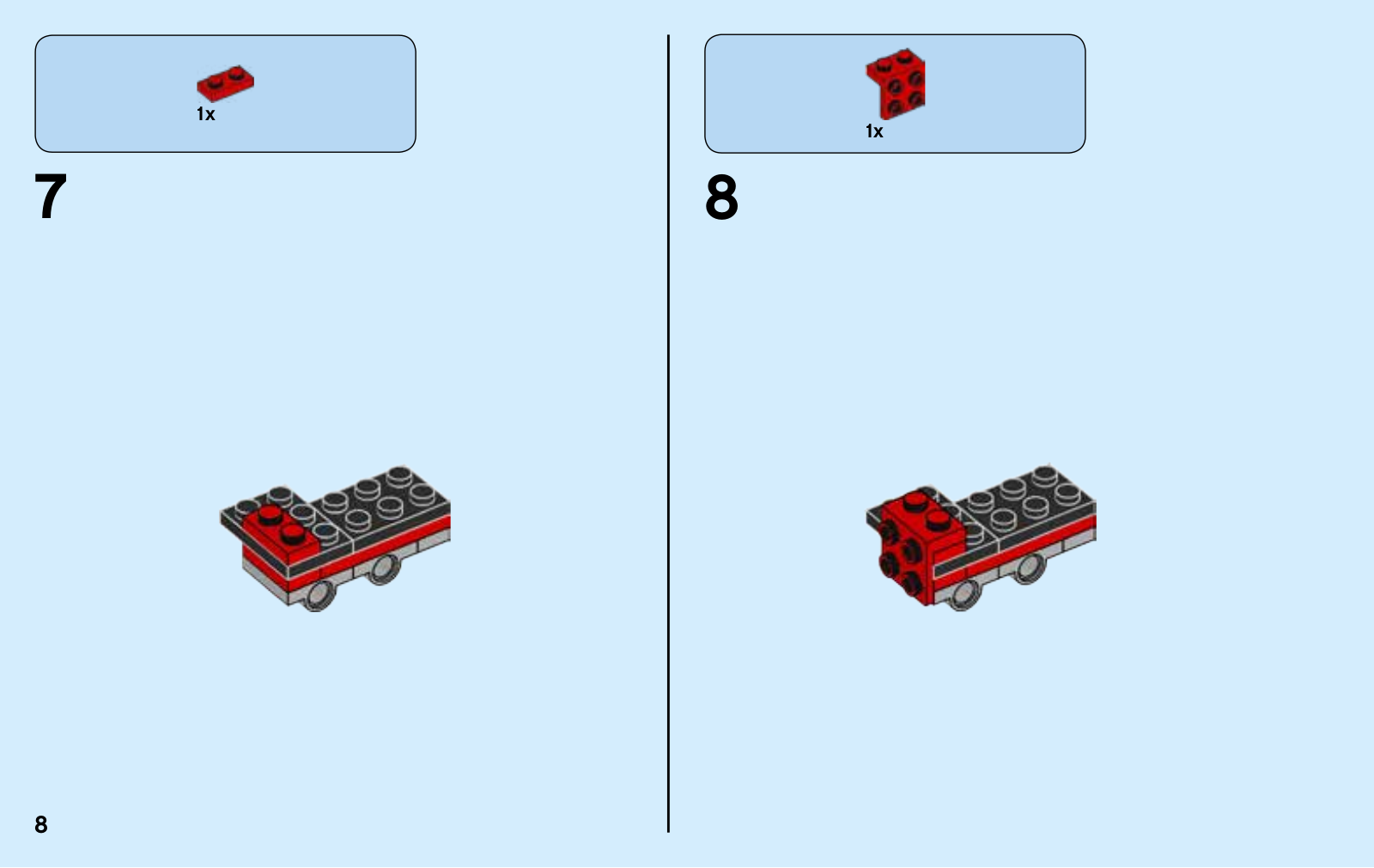 1x

7

1x

8

8