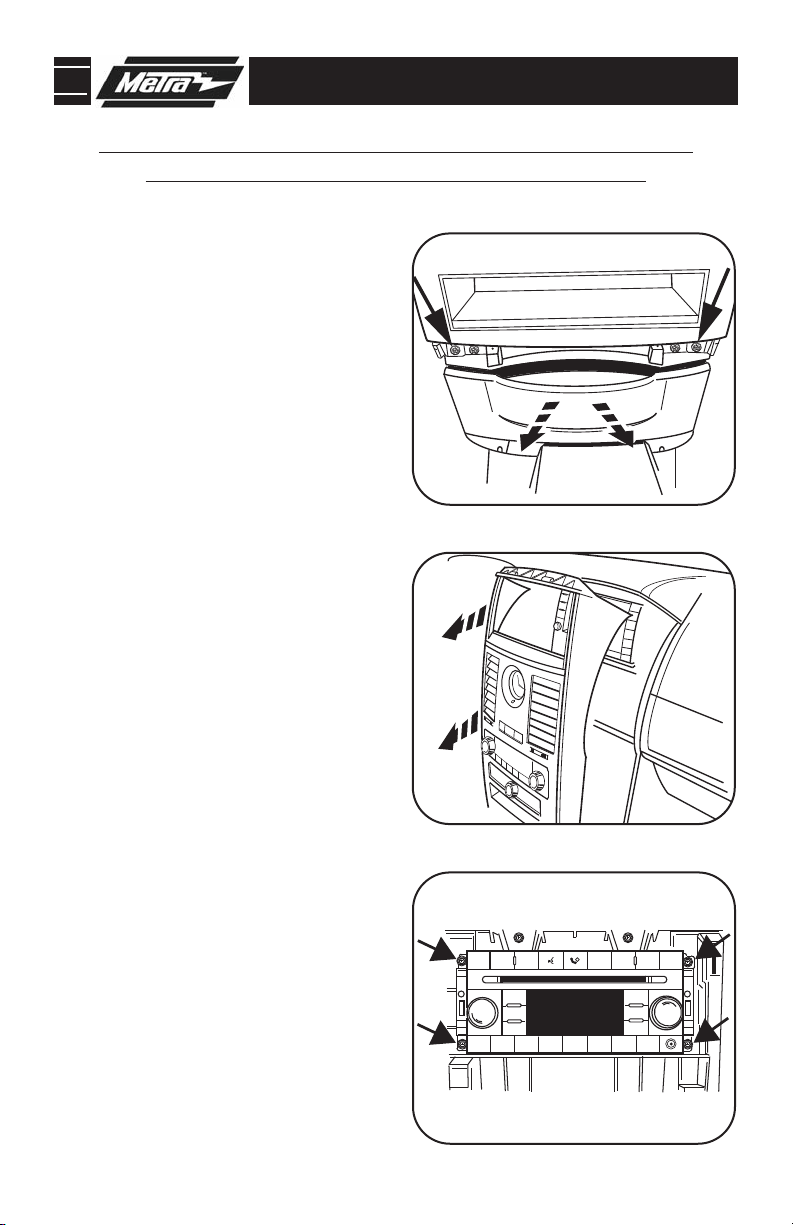 Metra