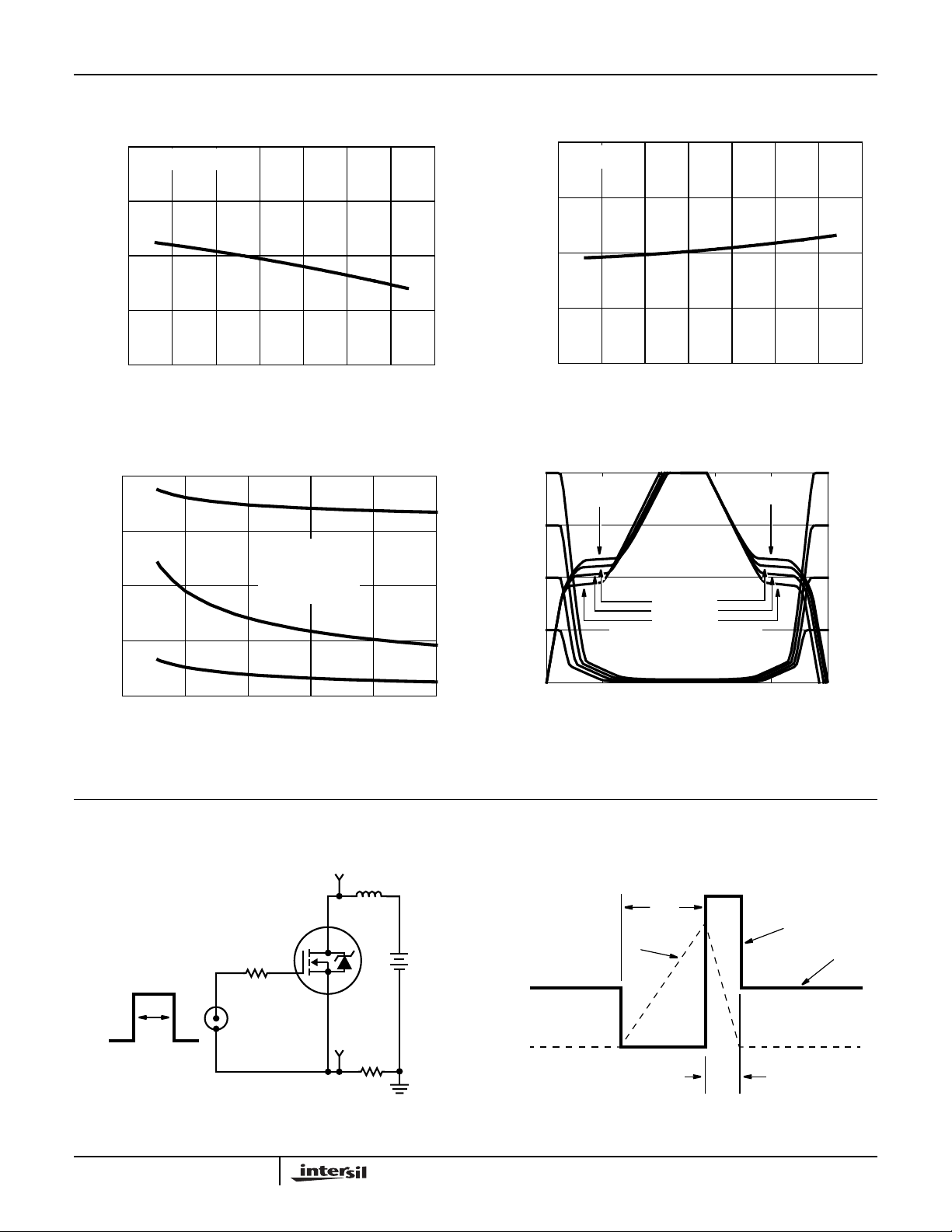 intersil