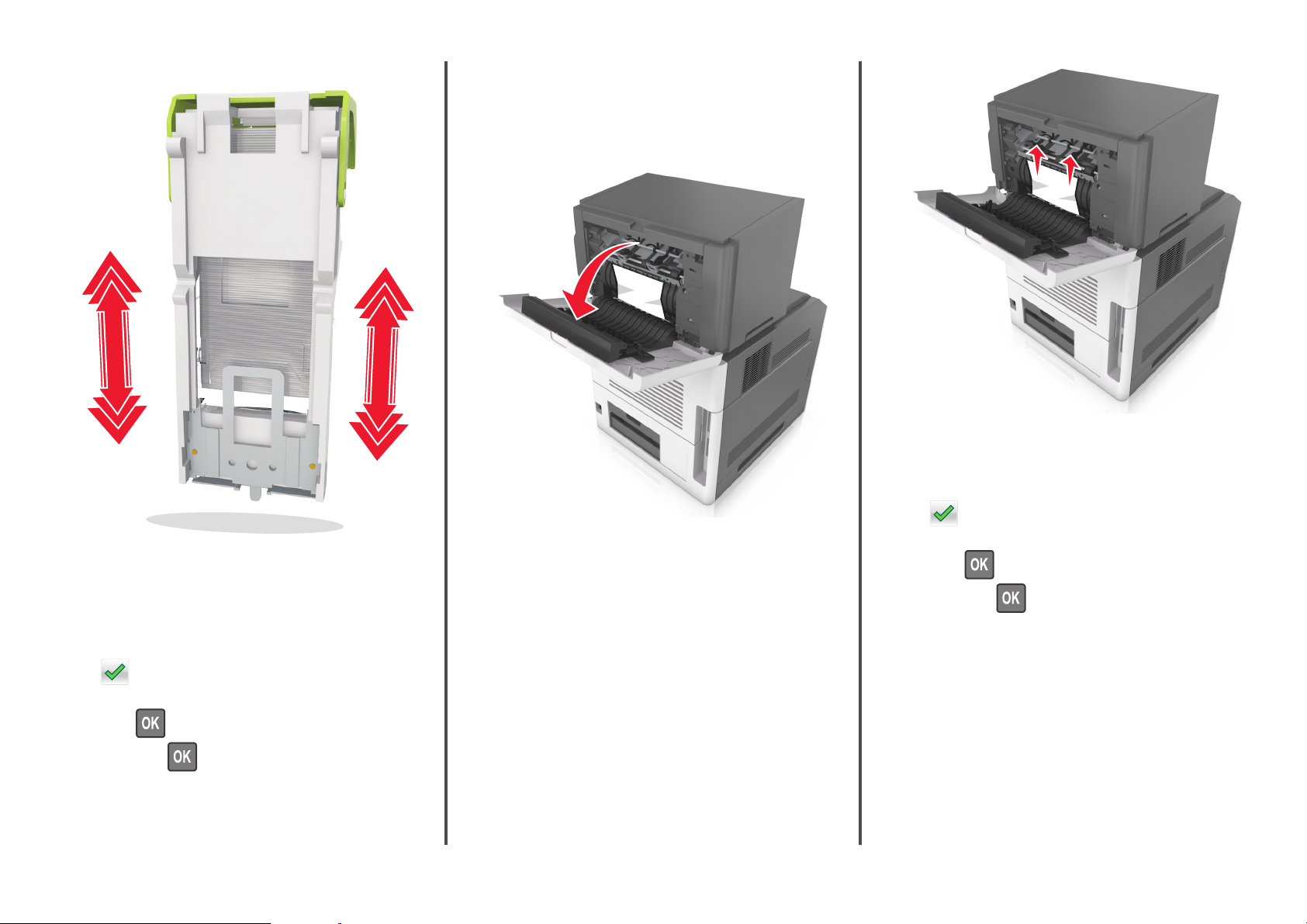 OK

OK

OK

OK