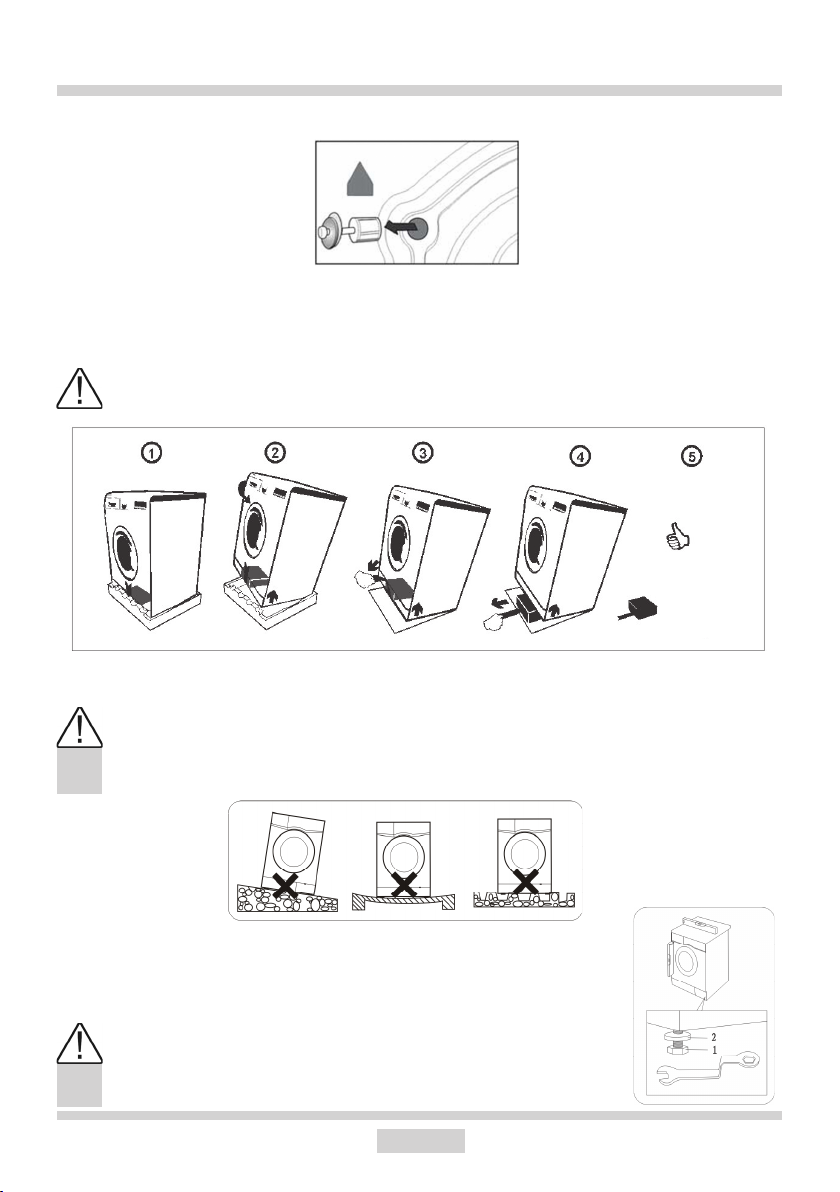 ①
②
③
④
⑤

2
1