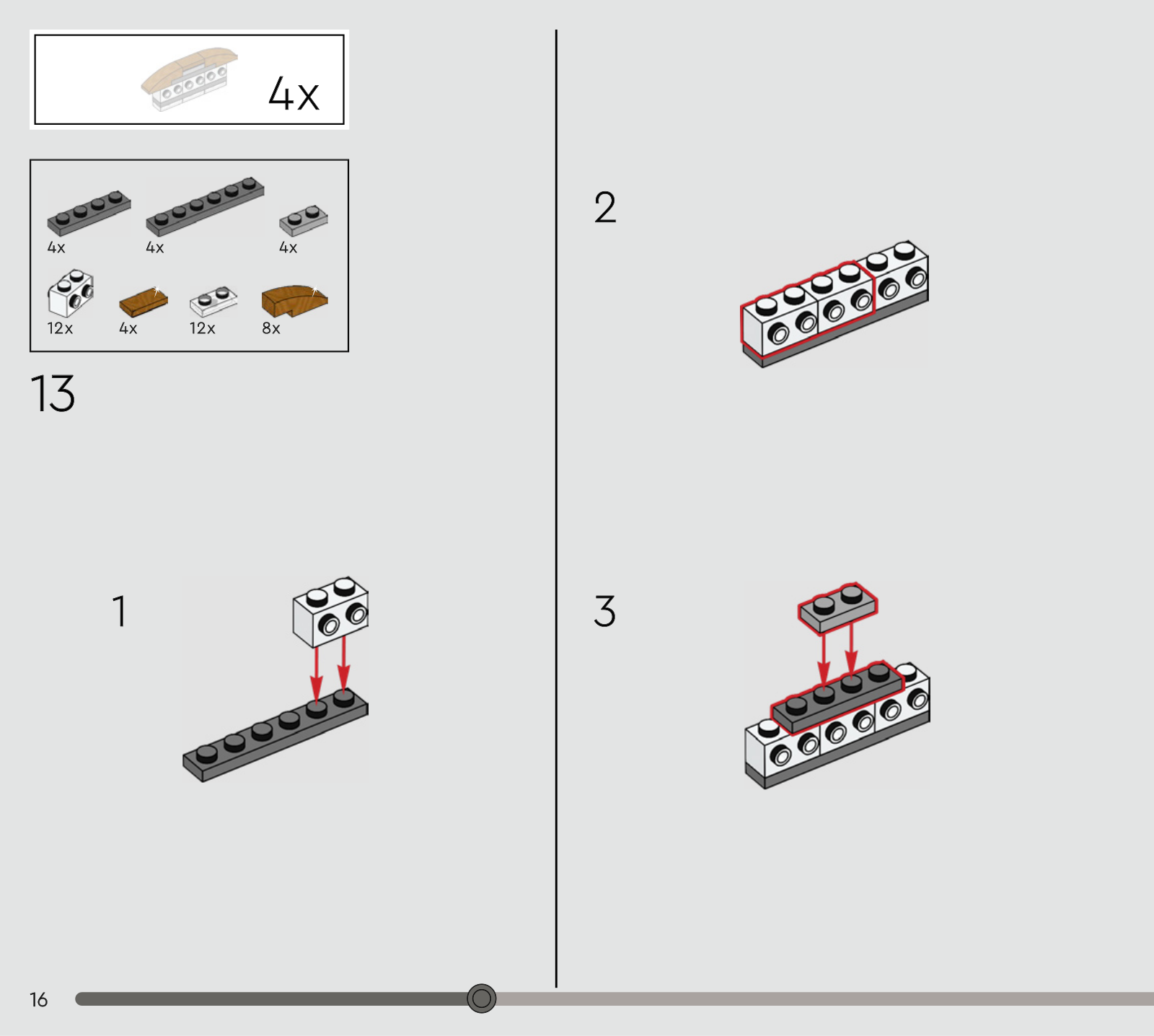 4x

4x
4x
4x
12x
4x
12x
8x

13

1

2

3

16