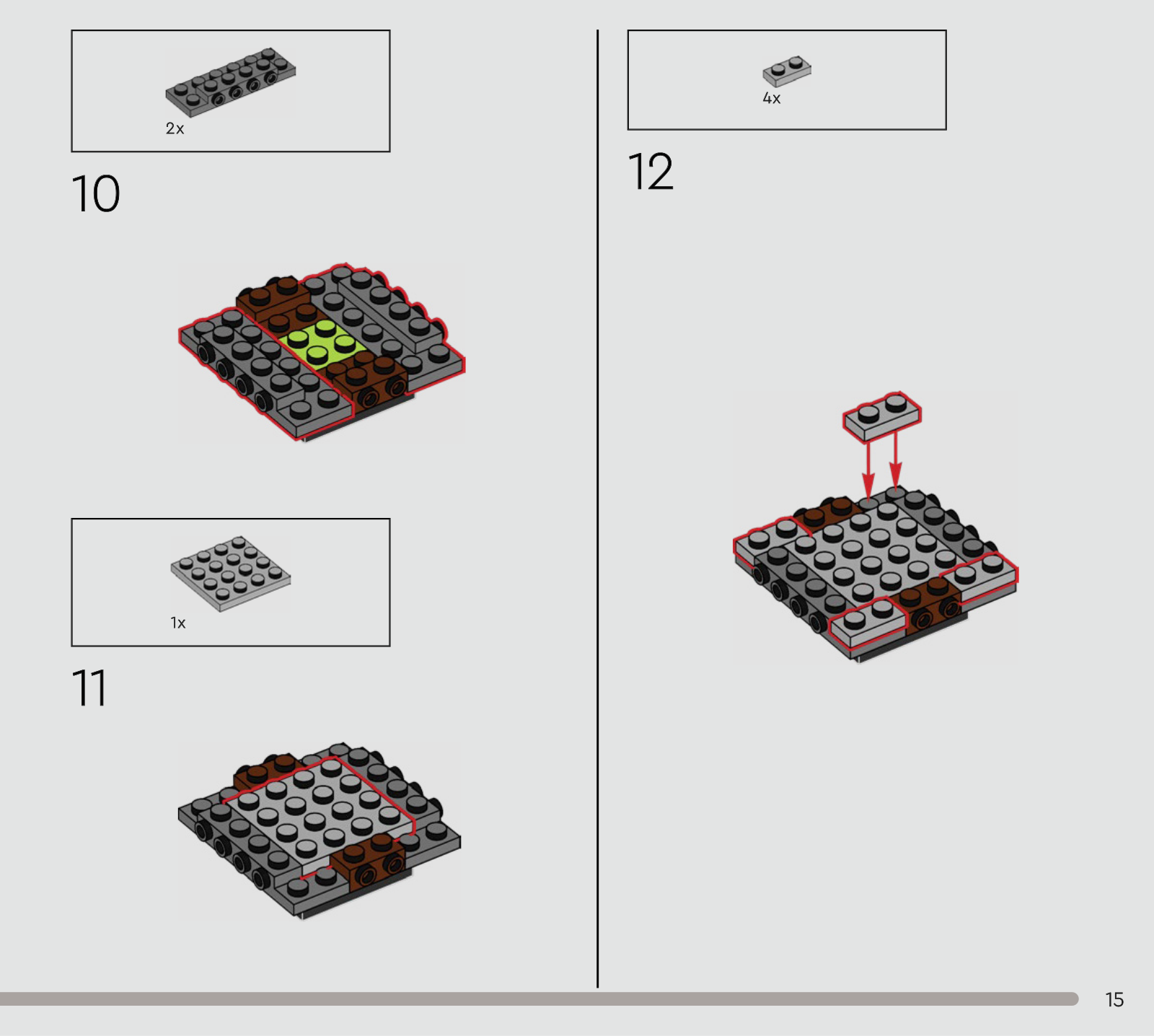 2x

10

1x

11

4x

12

15