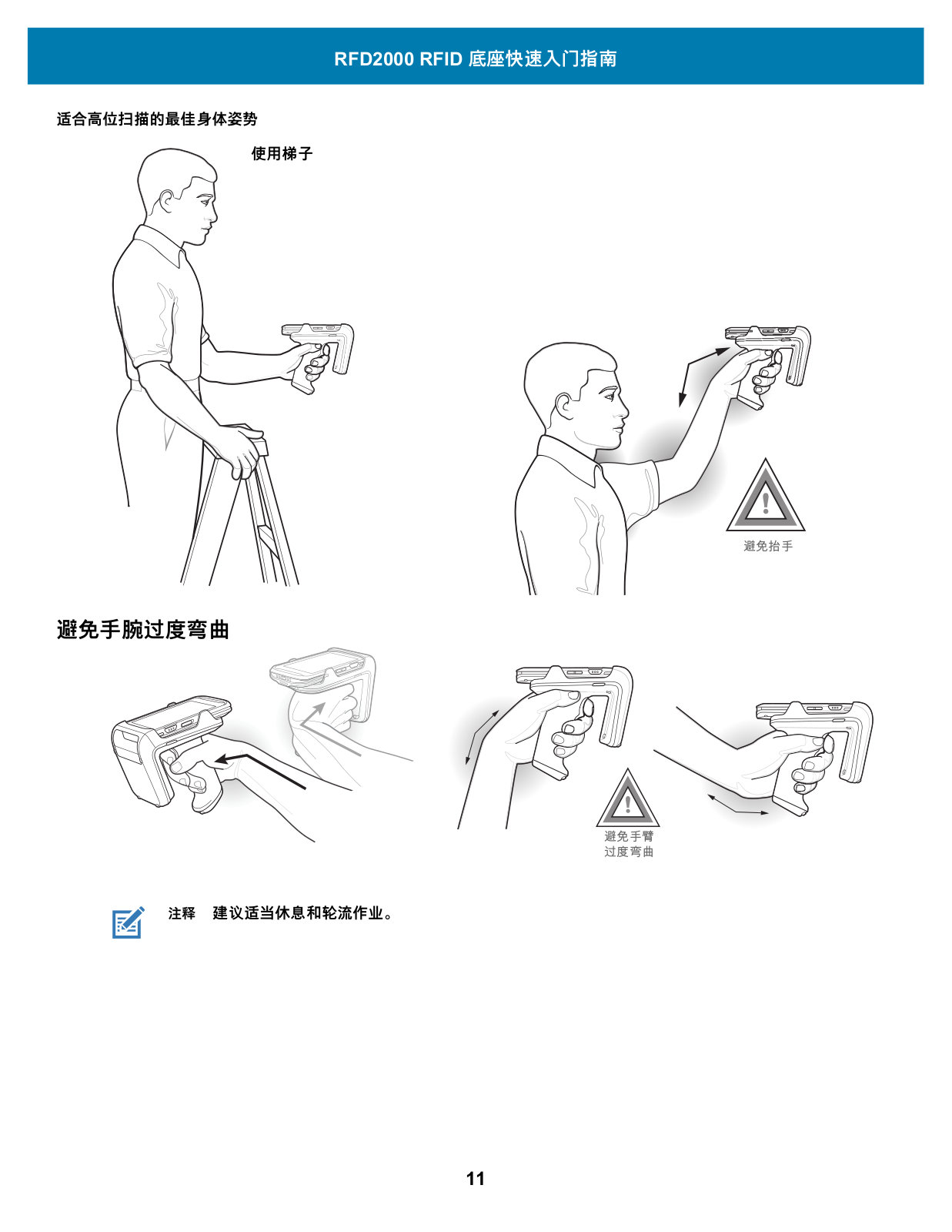 RFD2000 RFID 底座快速入门指南

适合高位扫描的最佳身体姿势

使用梯子

避免抬手

避免手腕过度弯曲

避免手臂过度弯曲

注释　建议适当休息和轮流作业。

11