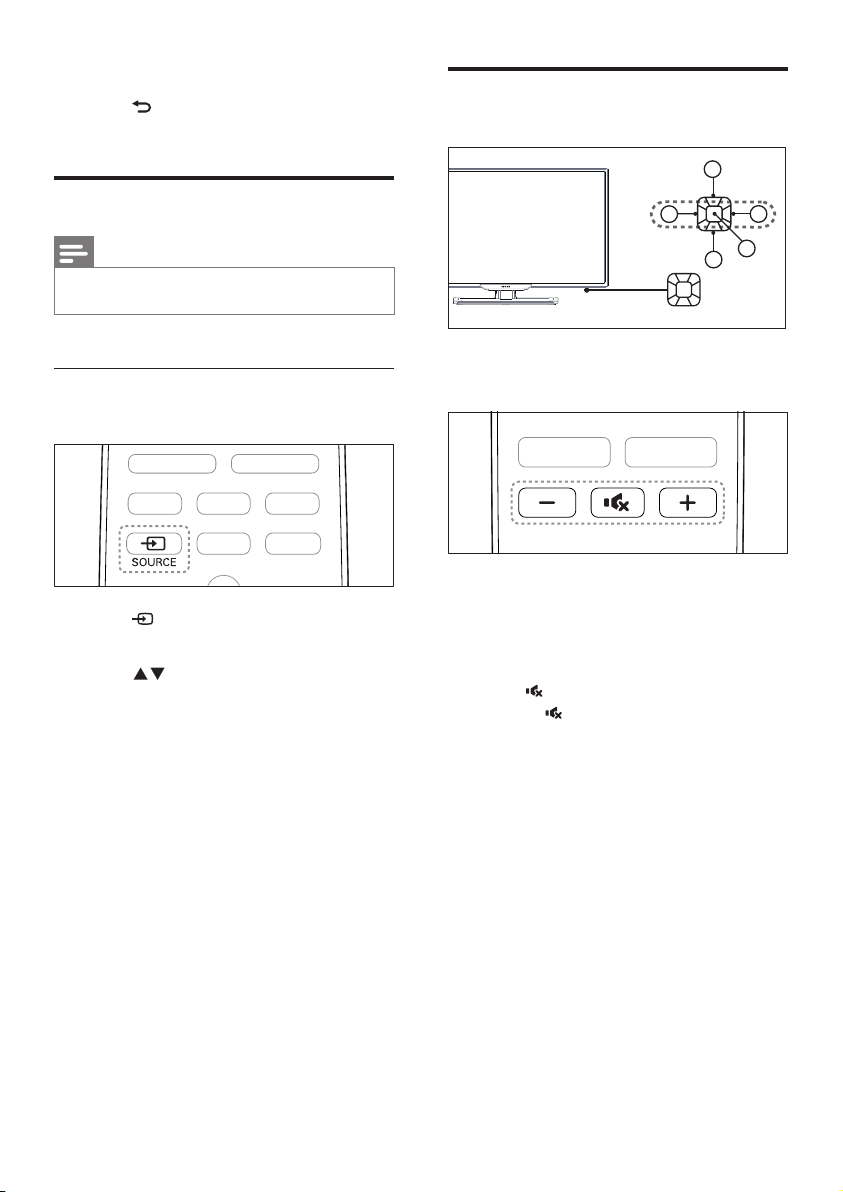 SOURCE