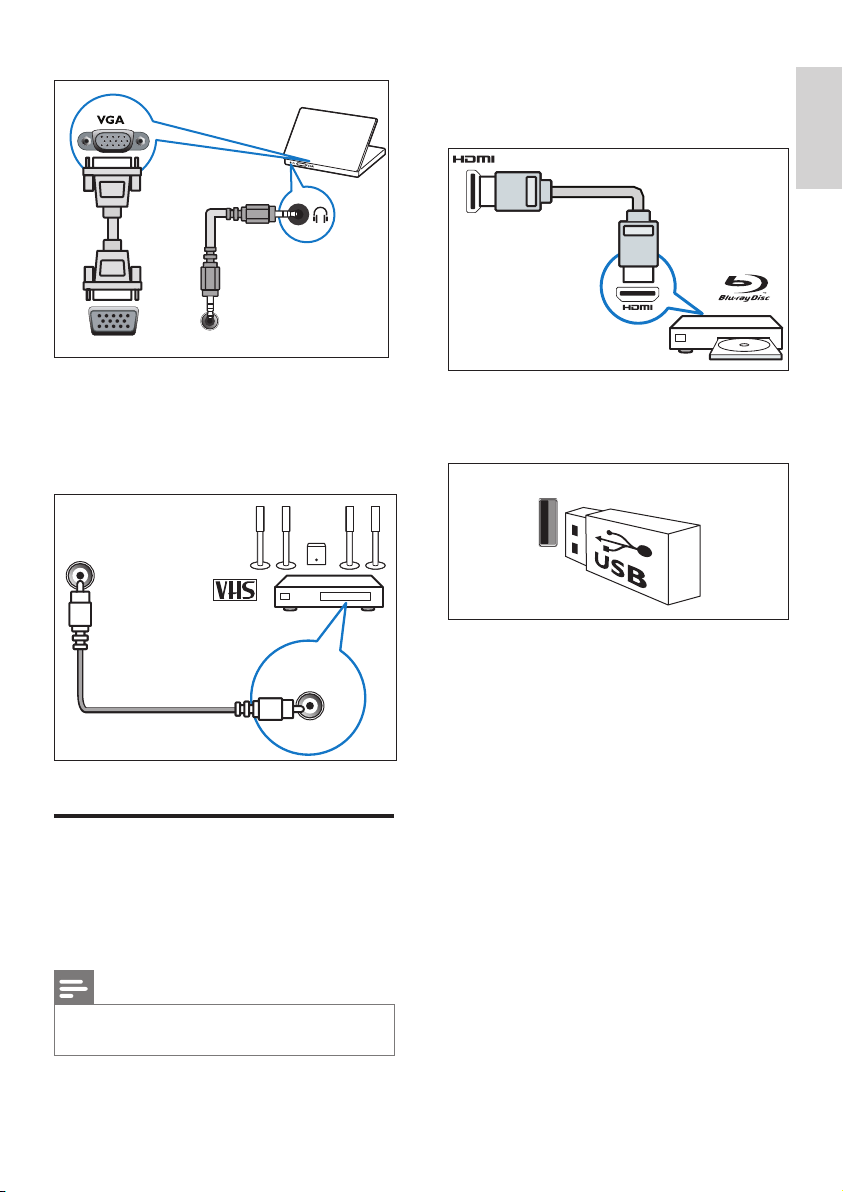 VGA

VHS

HDMI

HDMI

Blu-ray Disc

USB