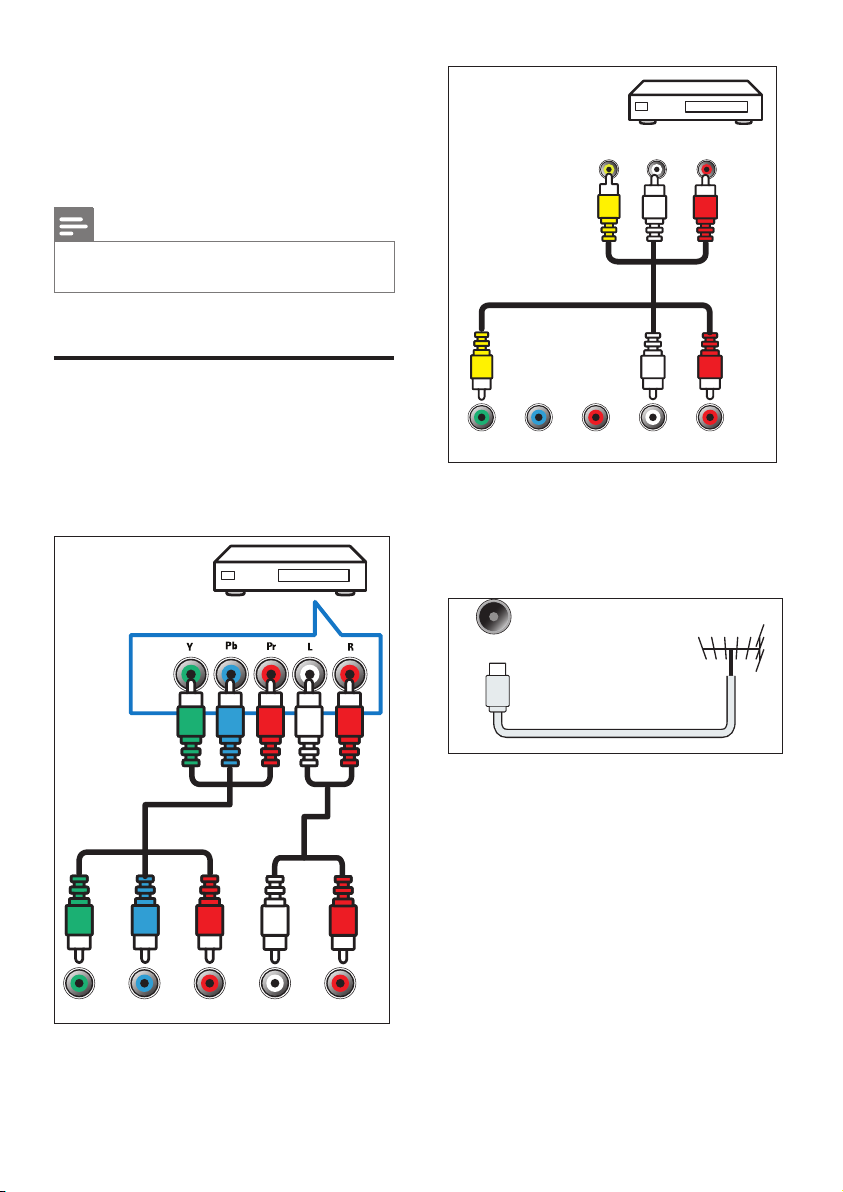 Y

Pb

Pr

L

R