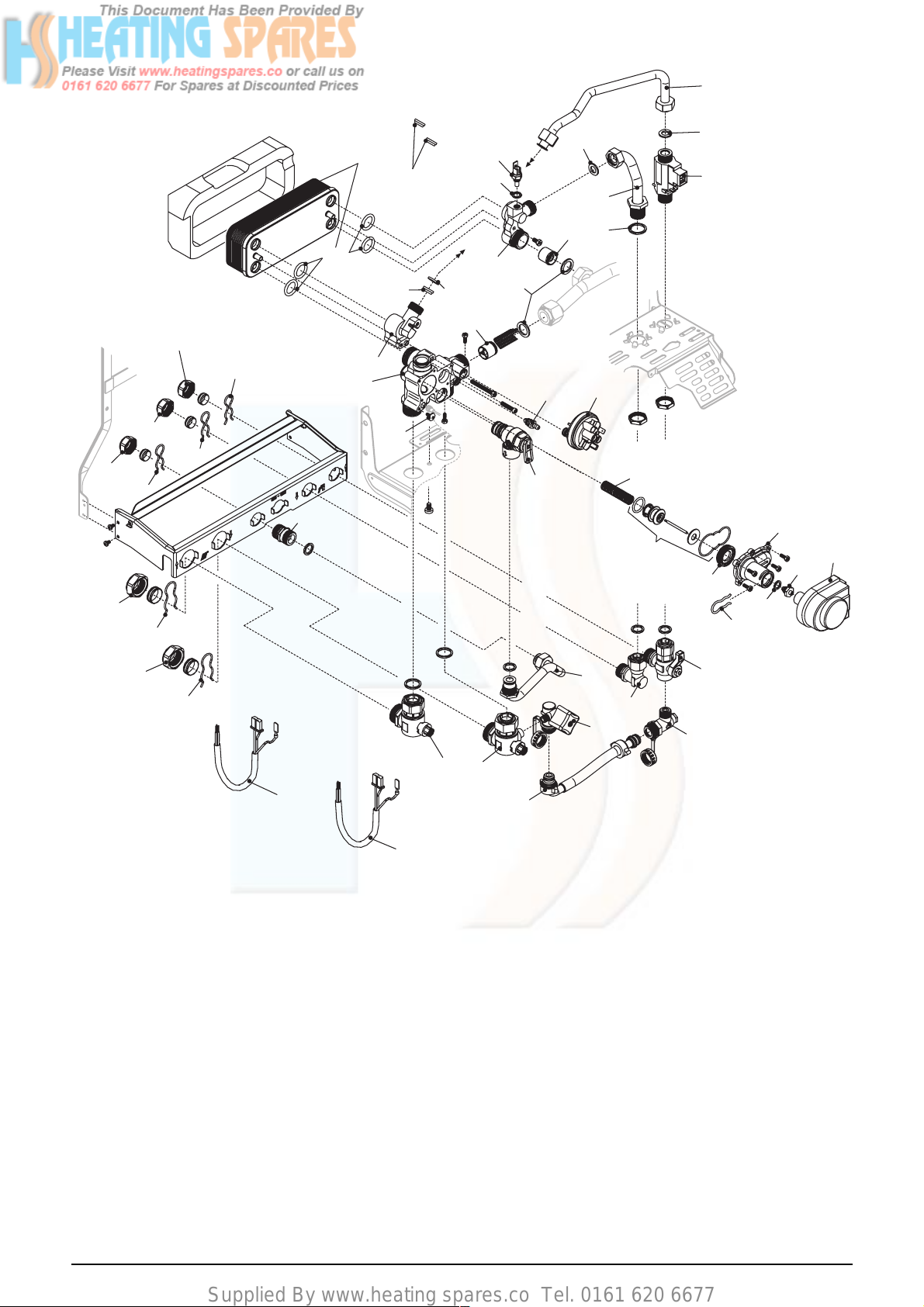 This Document Has Been Provided By
HS HEATING SPARES
Please Visit www.heatingspares.co or call us on 0161 620 6677 For Spares at Discounted Prices

Supplied By www.heating spares.co Tel. 0161 620 6677