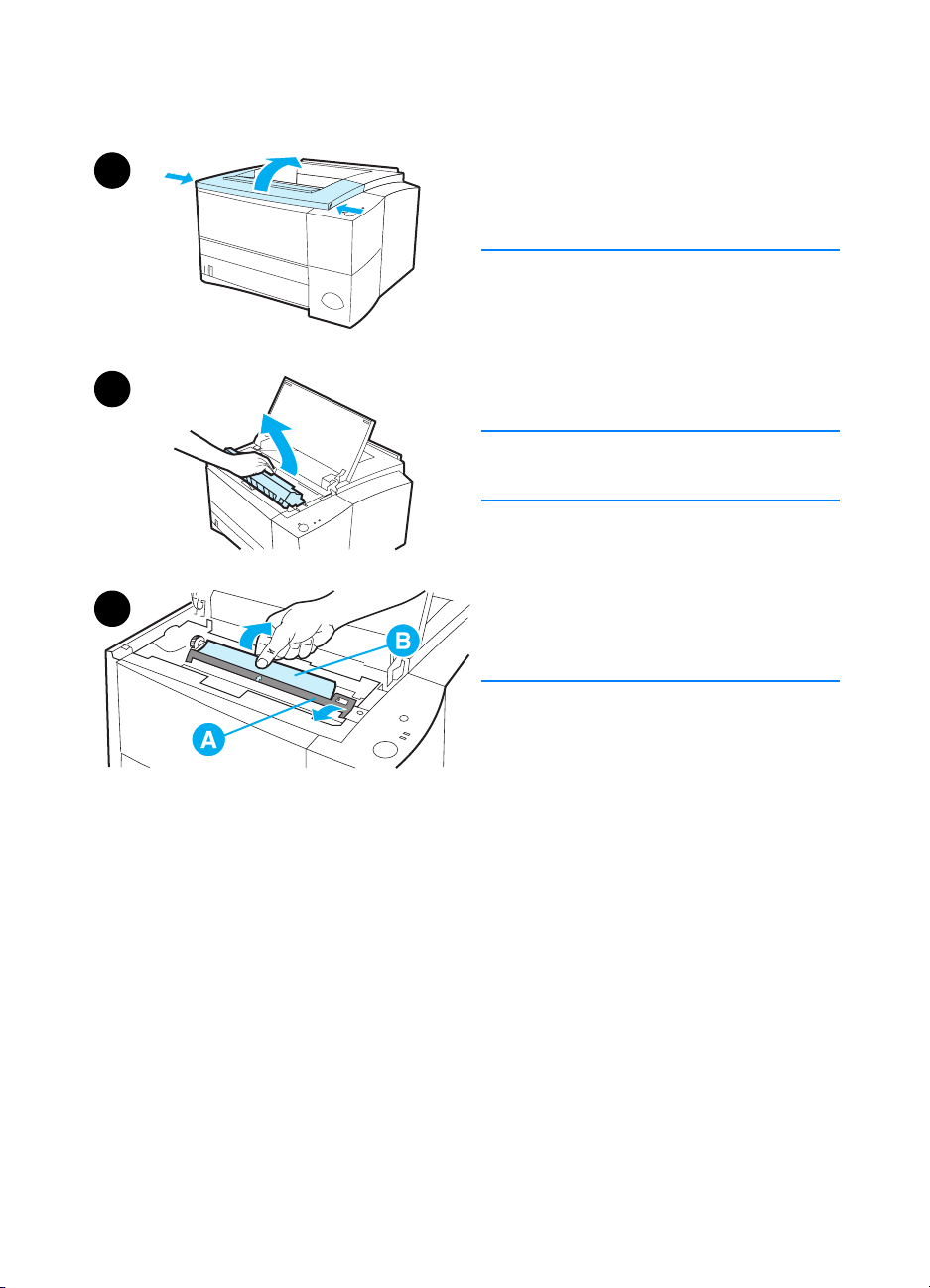 B

A