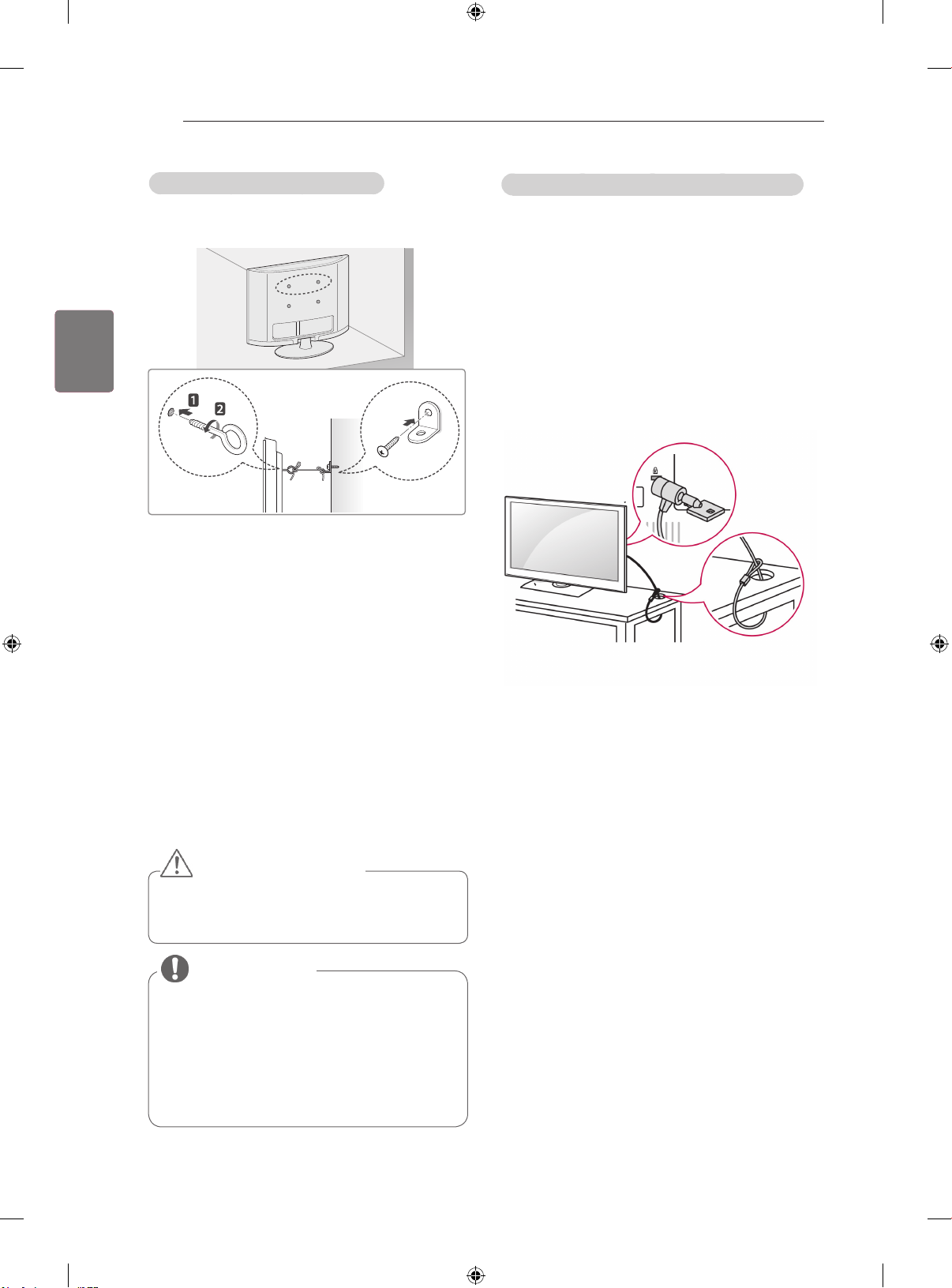 1

2