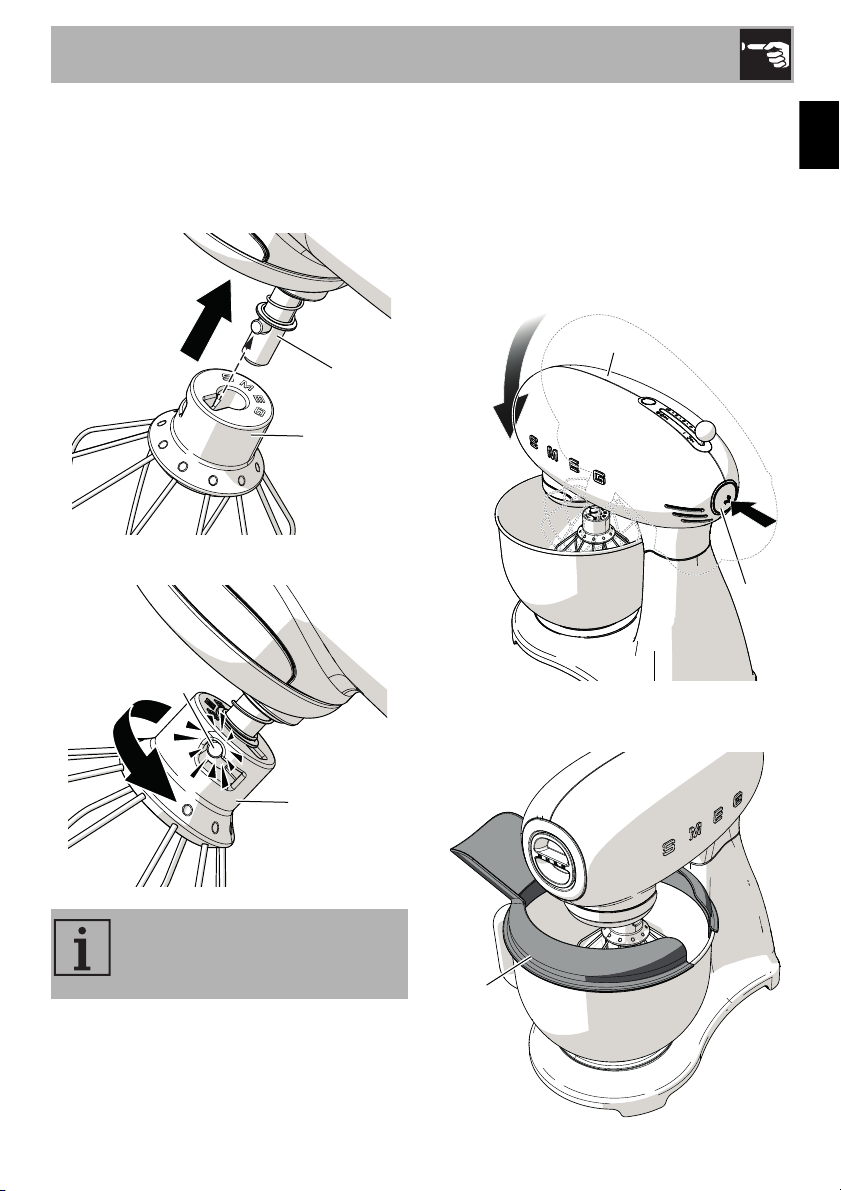 SMEG

SMEG

SMEG