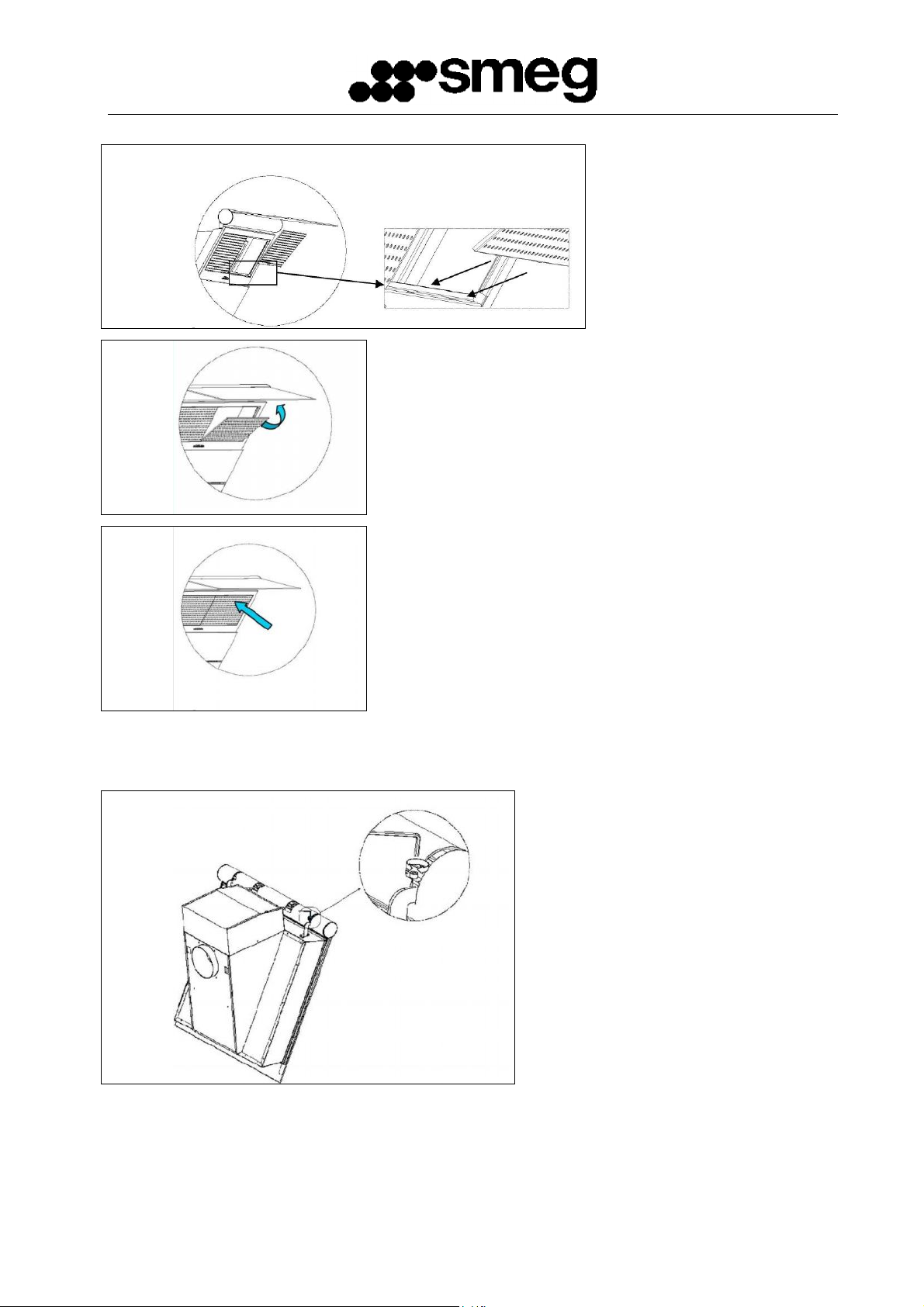 smeg