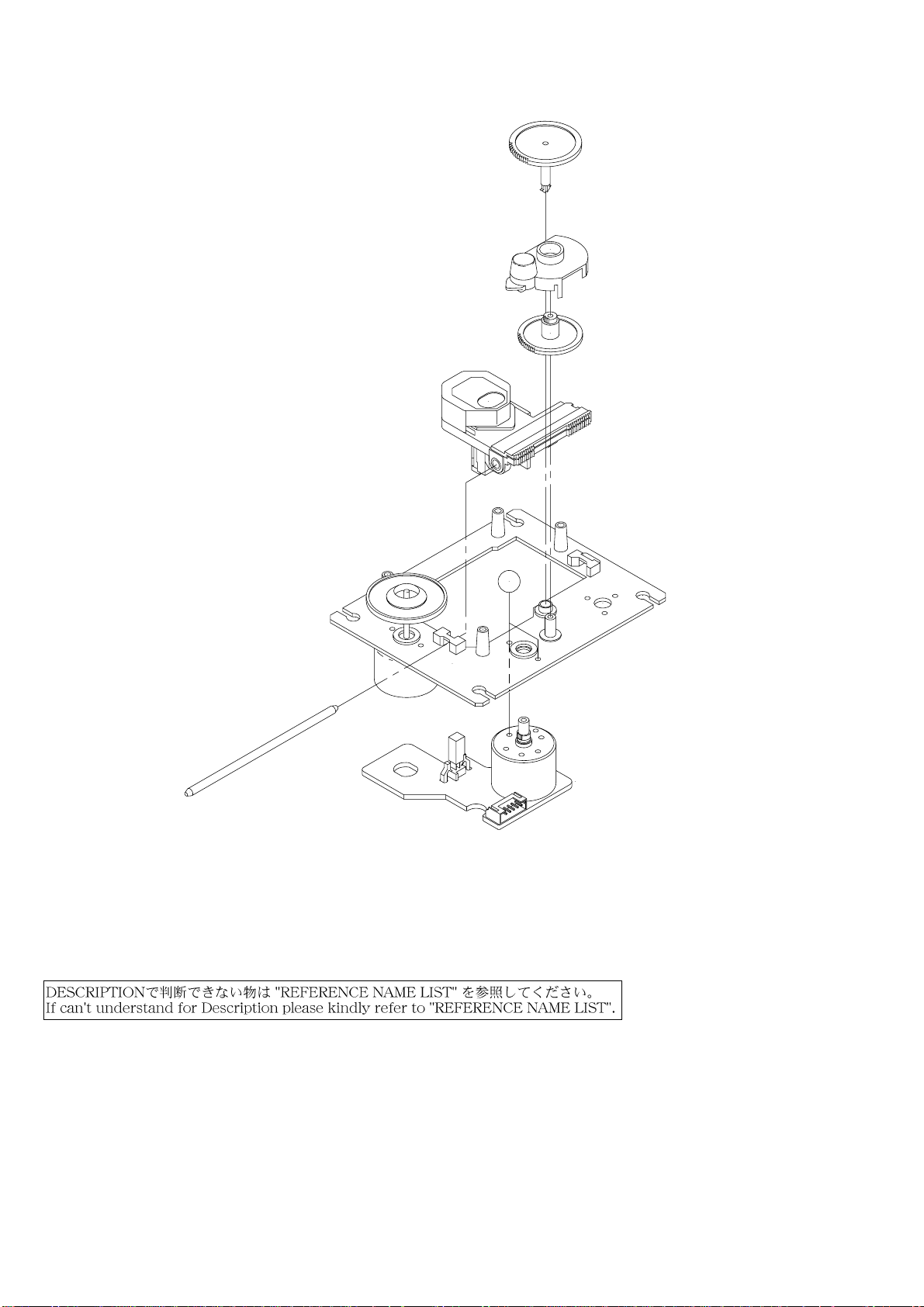 DESCRIPTIONで判断できない物は "REFERENCE NAME LIST" を参照してください。
If can't understand for Description please kindly refer to "REFERENCE NAME LIST".