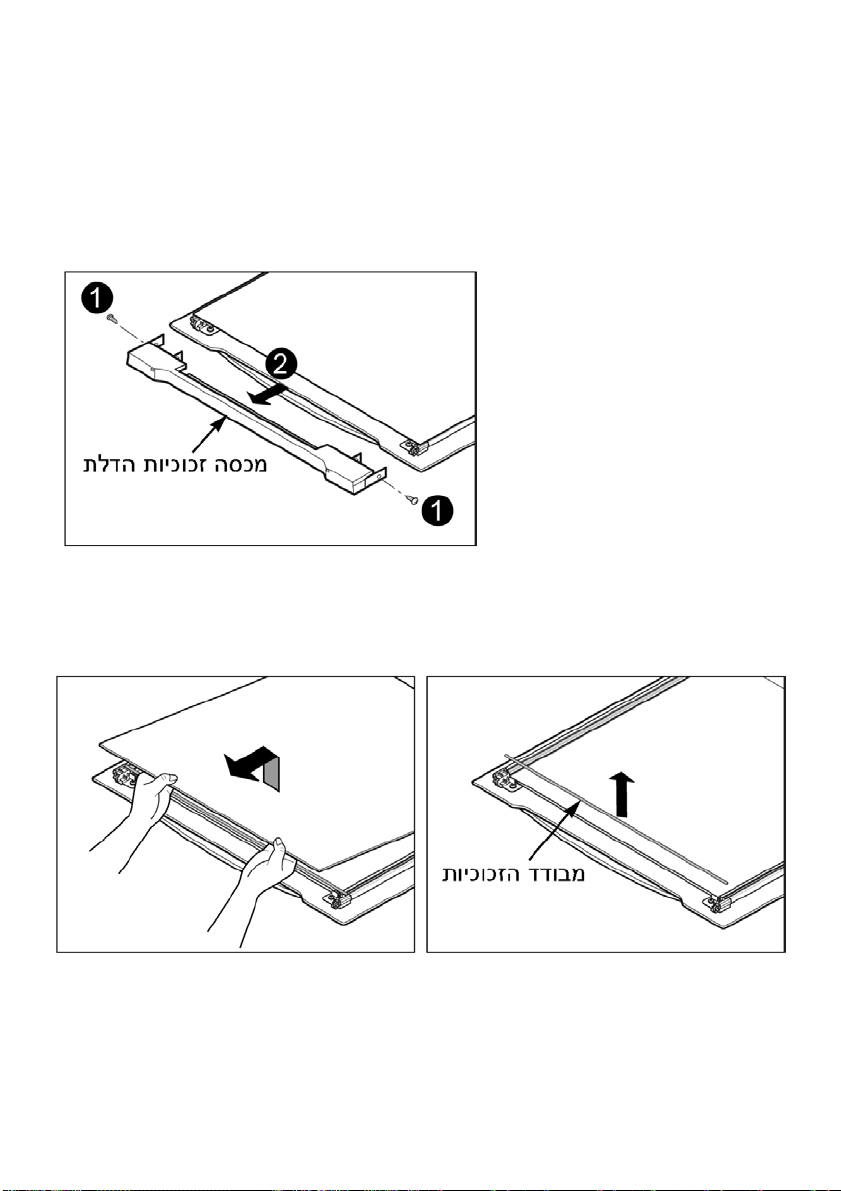 1
2
מכסה זכוכיות הדלת
1

מבודד הזכוכיות