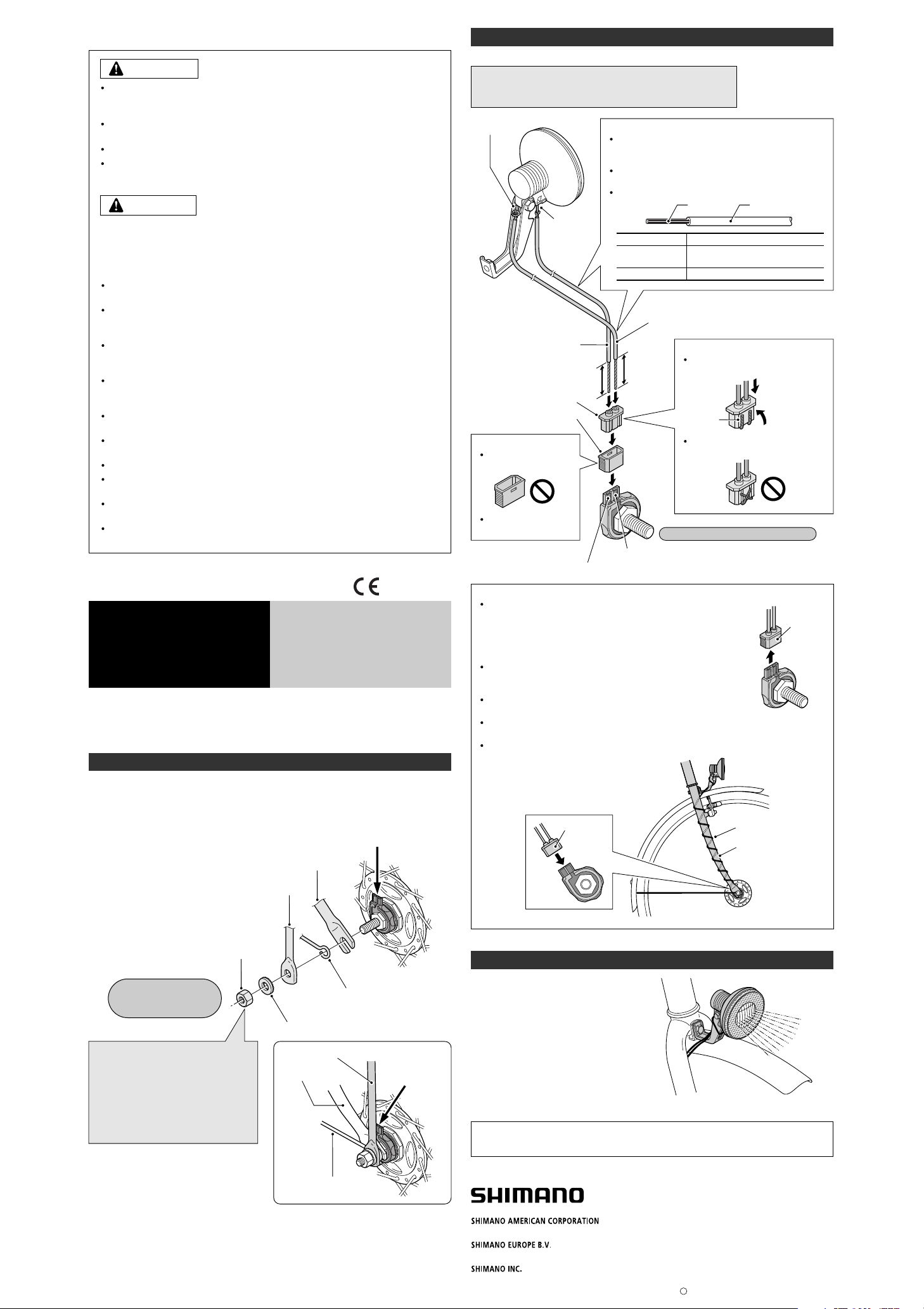 SHIMANO

SHIMANO AMERICAN CORPORATION

SHIMANO EUROPE B.V.

SHIMANO INC.