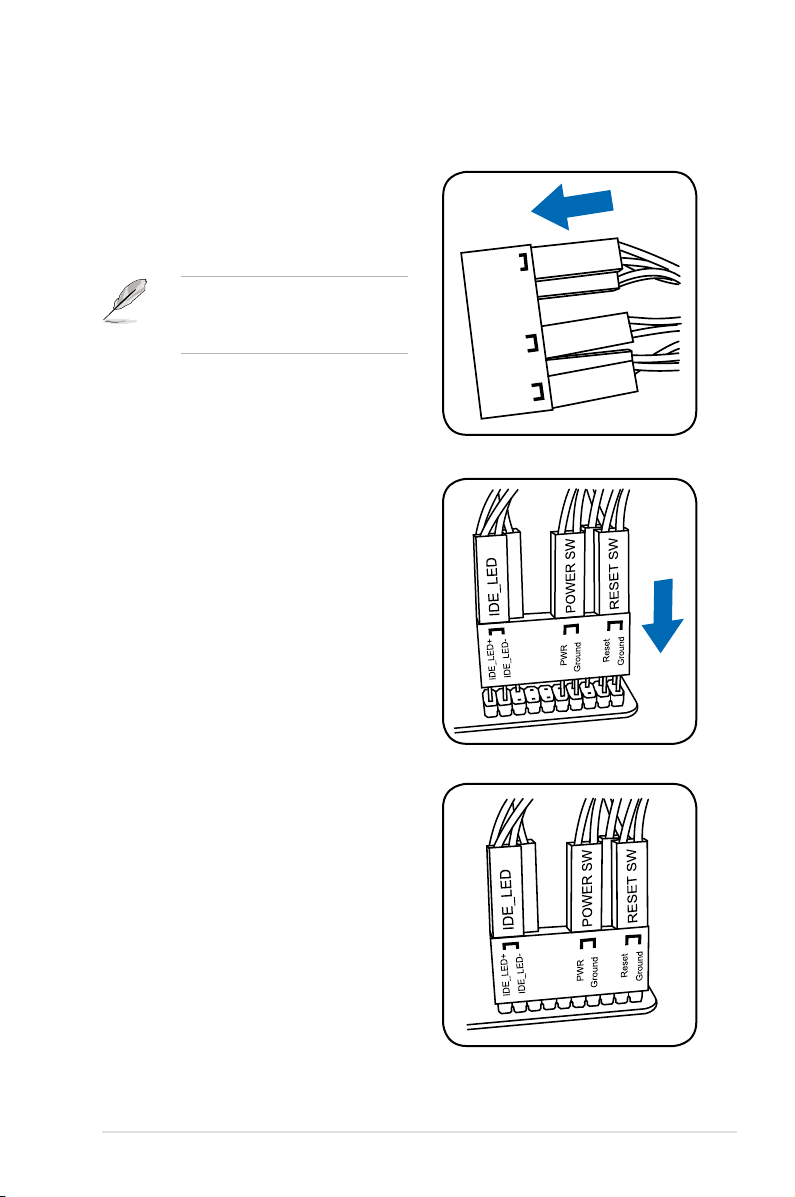 IDE_LED
POWER SW
RESET SW
IDE_LED+
IDE_LED-
PWR
Ground
Reset
Ground

IDE_LED
POWER SW
RESET SW
IDE_LED+
IDE_LED-
PWR
Ground
Reset
Ground