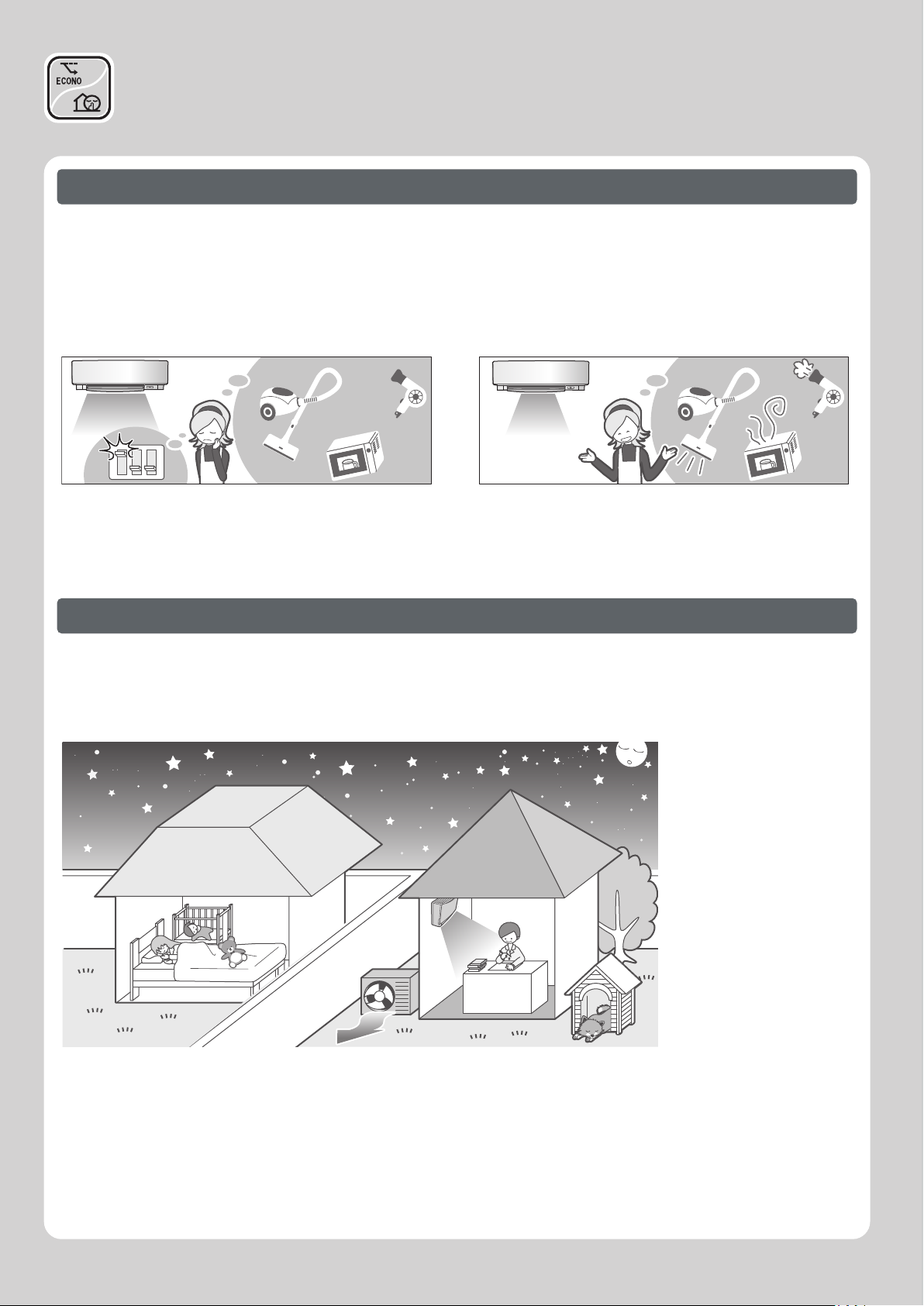 ECONO