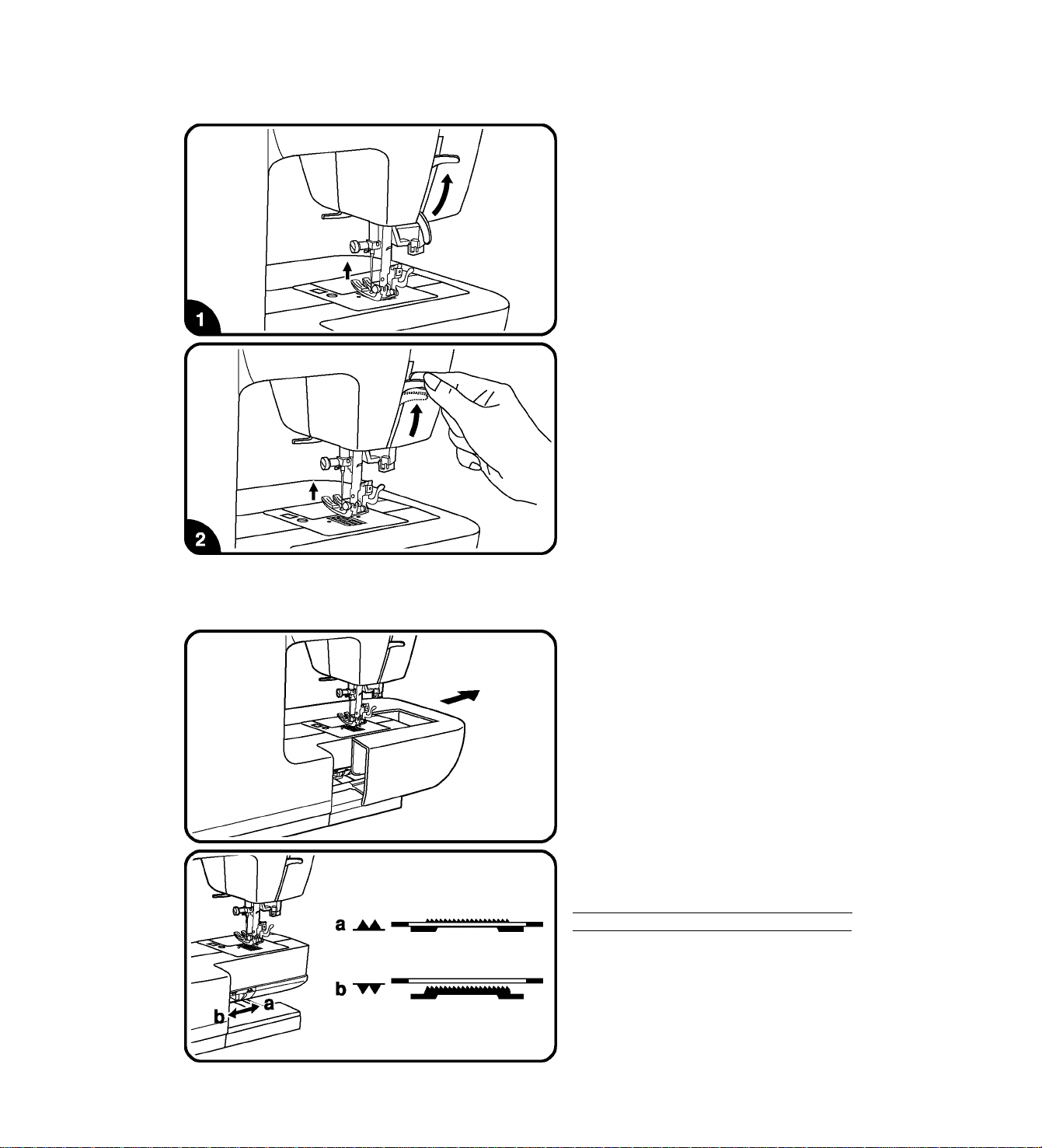 1

2

a

b

b

a