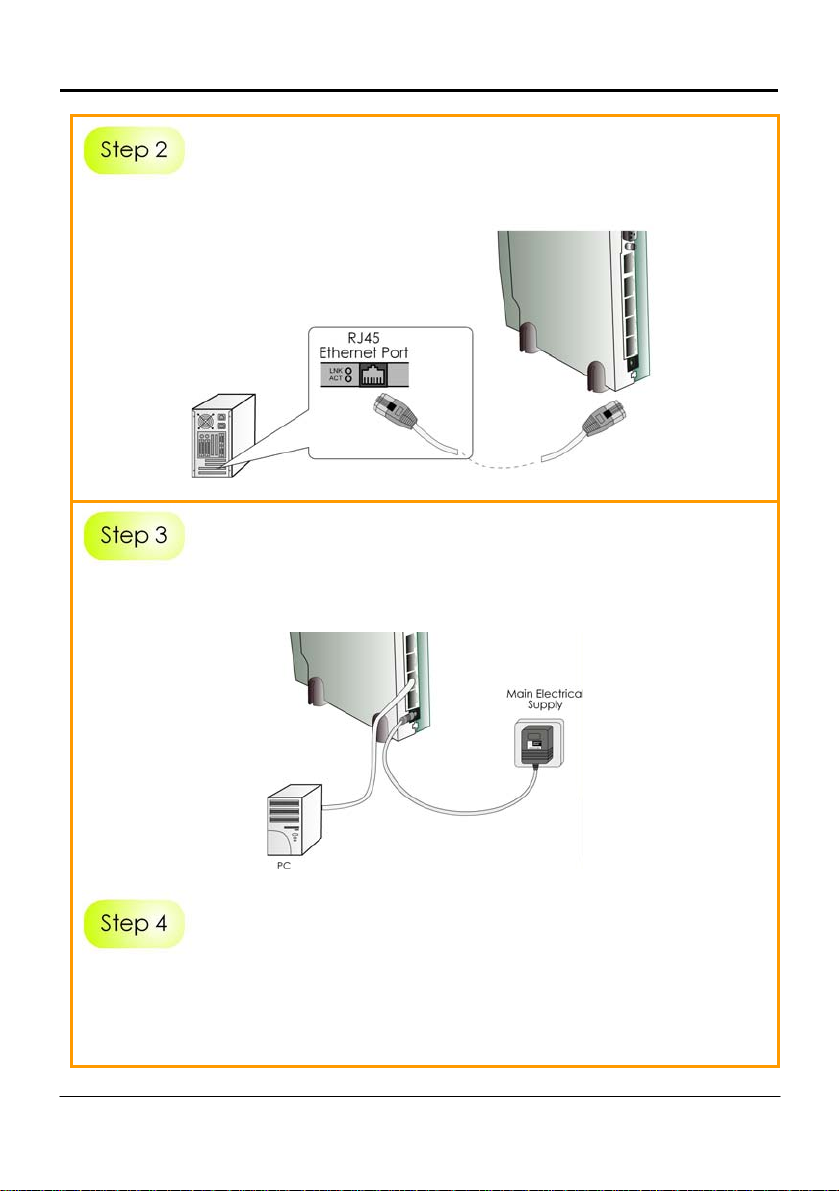 Step 2

RJ45
Ethernet Port
LNK
ACT

Step 3

Main Electrica
Supply

PC

Step 4