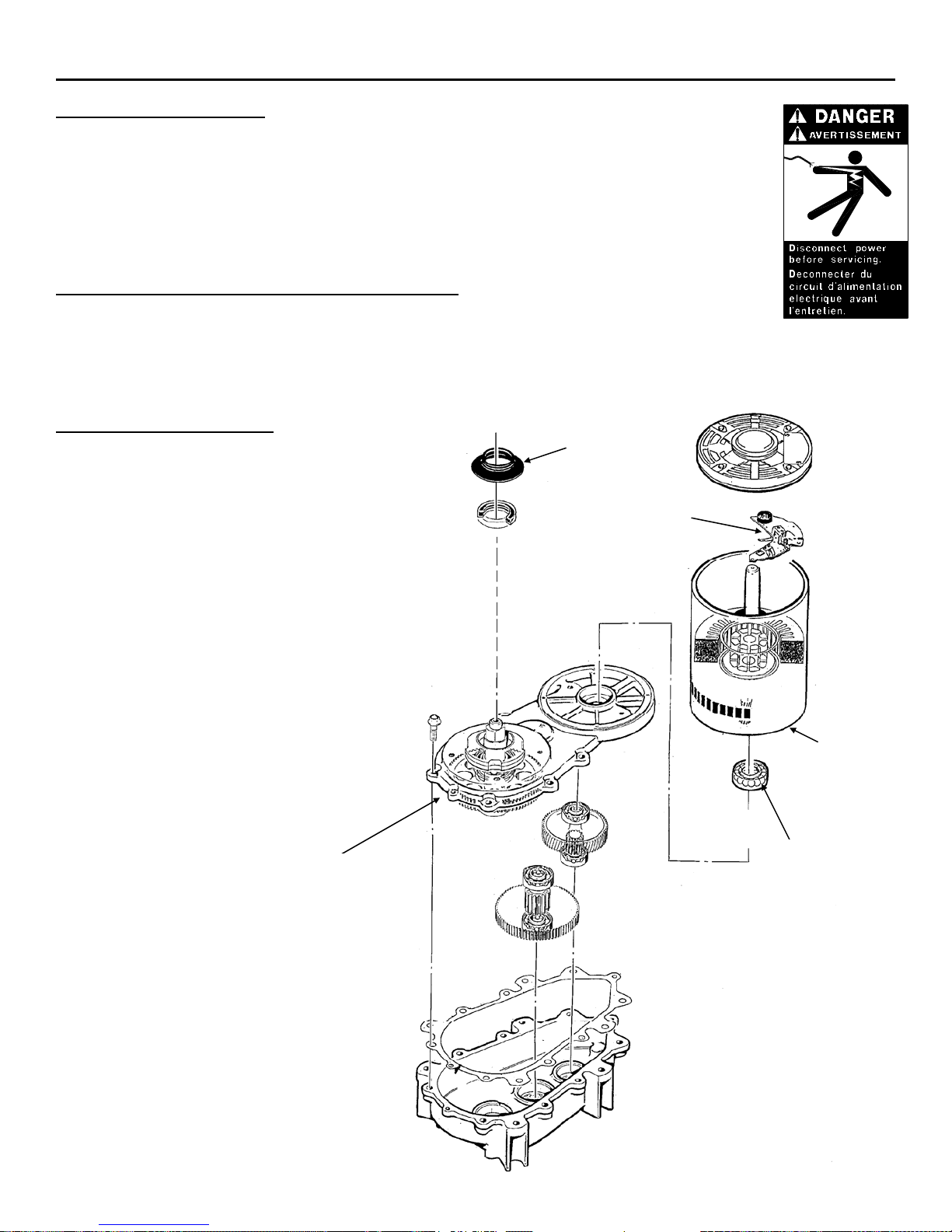 DANGER
AVERTISSEMENT

Disconnect power before servicing.
Deconnecter du circuit d'alimentation electrique avant l'entretien.