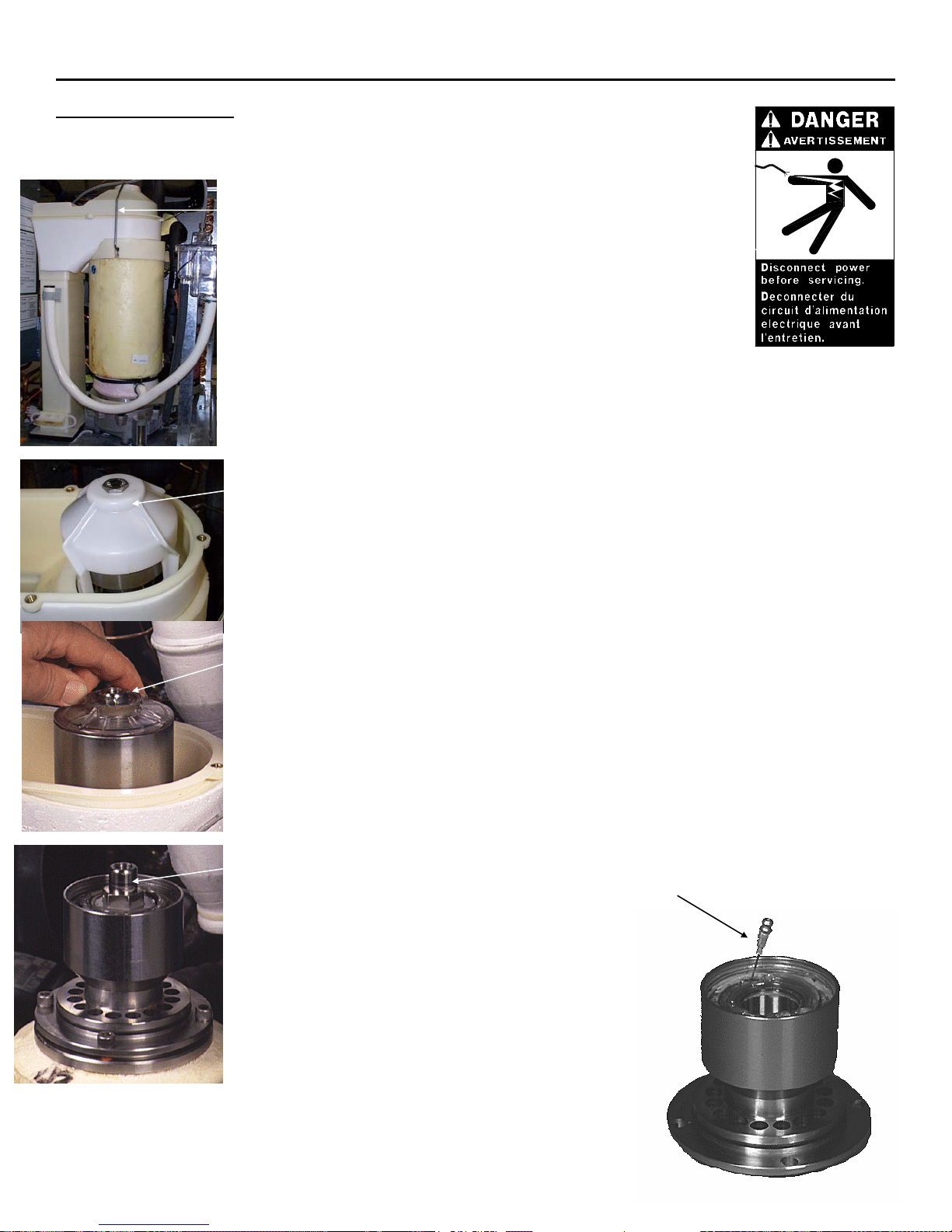 DANGER
AVERTISSEMENT

Disconnect power before servicing.
Deconnecter du circuit d'alimentation electrique avant l'entretien.