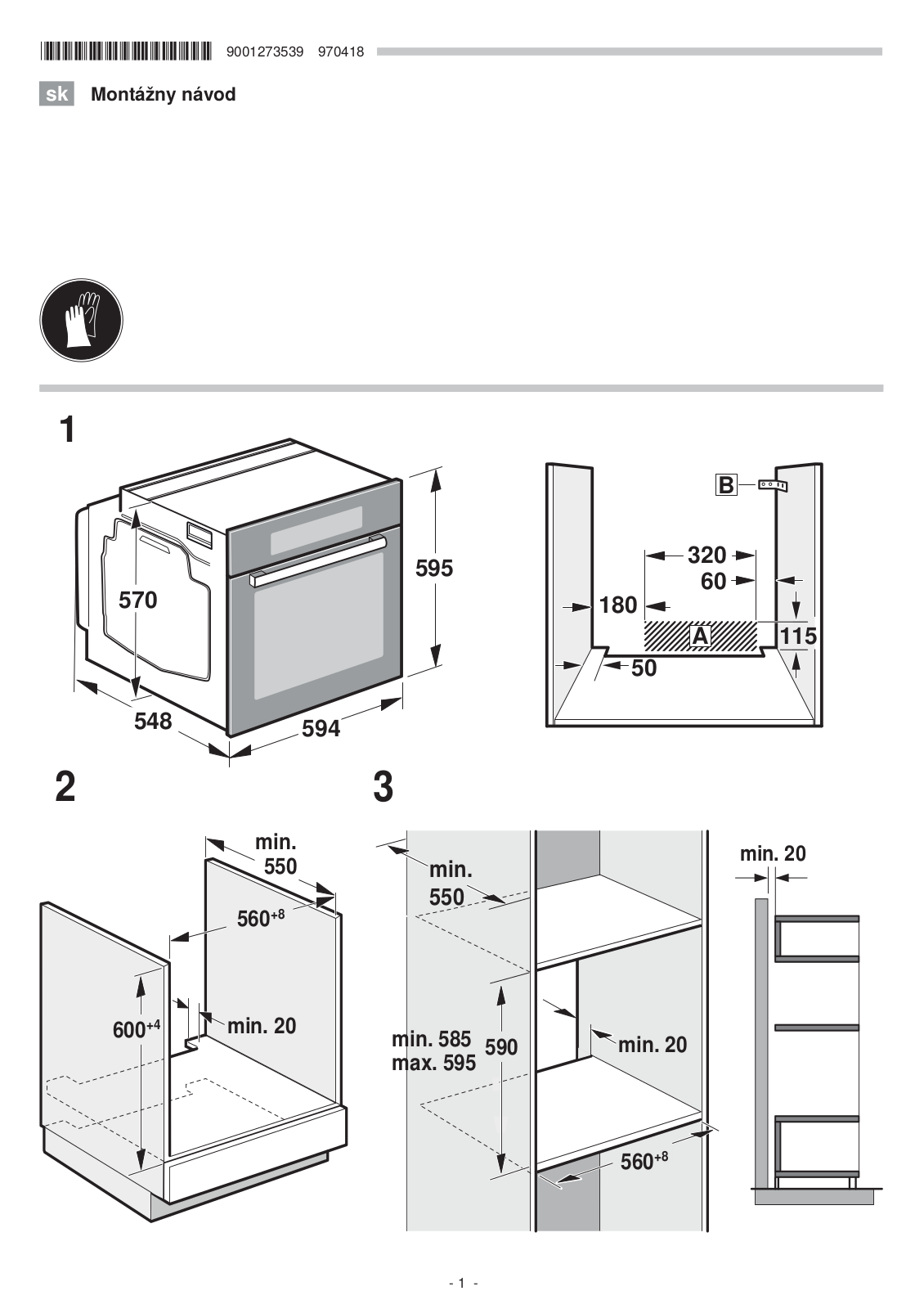 9001273539 970418

sk Montážny návod

1

570
595
548
594

B
320
60
180
A
115
50

2

min. 550
$560^{+8}$
$600^{+4}$
min. 20

3

min. 550
min. 585
max. 595
590
min. 20
$560^{+8}$
min. 20

- 1 -