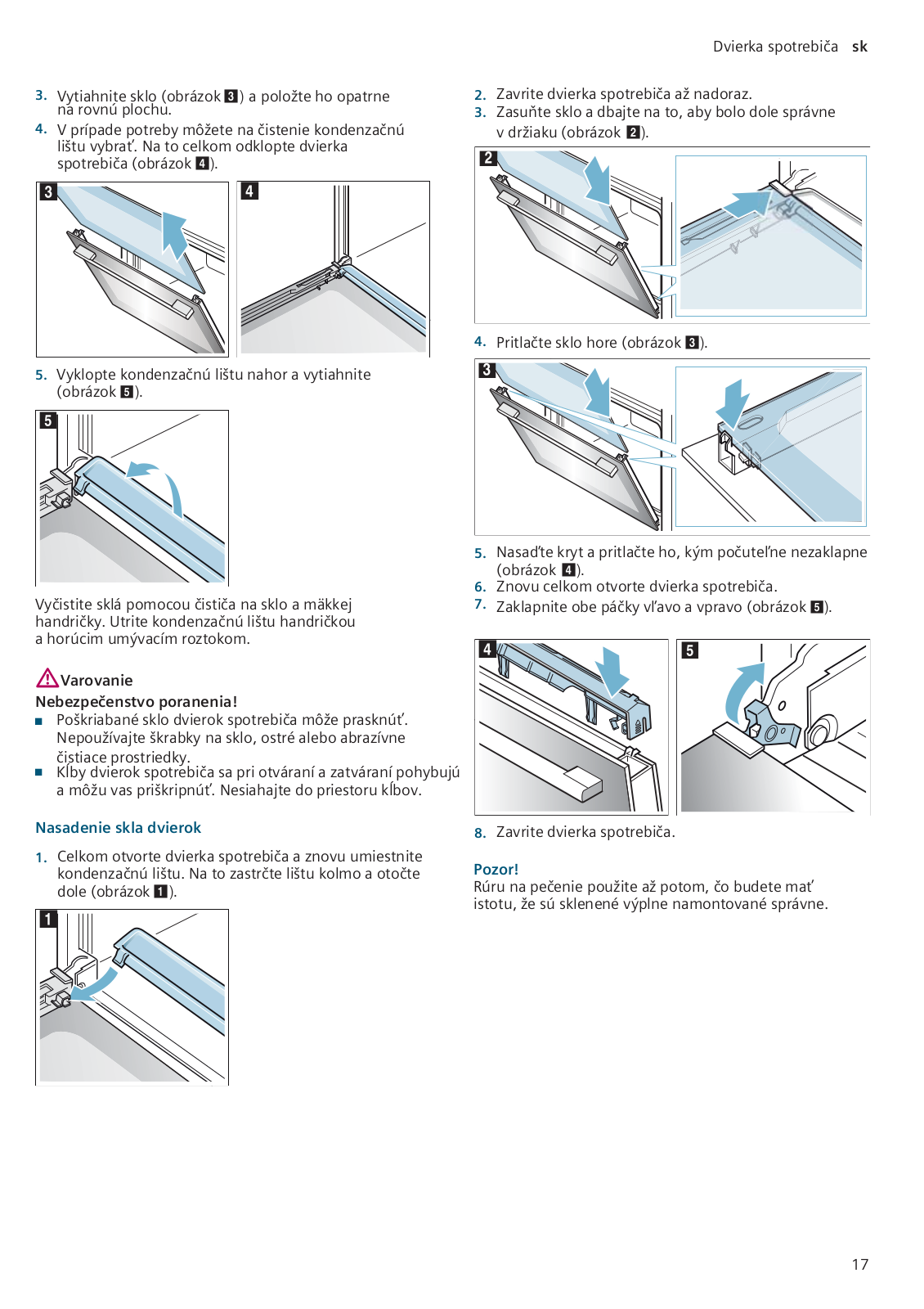 Dvierka spotrebiča sk

3. Vytiahnite sklo (obrázok 3) a položte ho opatrne na rovnú plochu.
4. V prípade potreby môžete na čistenie kondenzačnú lištu vybrať. Na to celkom odklopte dvierka spotrebiča (obrázok 4).

3

4

5. Vyklopte kondenzačnú lištu nahor a vytiahnite (obrázok 5).

5

Vyčistite sklá pomocou čističa na sklo a mäkkej handričky. Utrite kondenzačnú lištu handričkou a horúcim umývacím roztokom.

Varovanie
Nebezpečenstvo poranenia!
■ Poškriabané sklo dvierok spotrebiča môže prasknúť. Nepoužívajte škrabky na sklo, ostré alebo abrazívne čistiace prostriedky.
■ Kĺby dvierok spotrebiča sa pri otváraní a zatváraní pohybujú a môžu vas priškripnúť. Nesiahajte do priestoru kĺbov.

Nasadenie skla dvierok

1. Celkom otvorte dvierka spotrebiča a znovu umiestnite kondenzačnú lištu. Na to zastrčte lištu kolmo a otočte dole (obrázok 1).

1

2. Zavrite dvierka spotrebiča až nadoraz.
3. Zasuňte sklo a dbajte na to, aby bolo dole správne v držiaku (obrázok 2).

2

4. Pritlačte sklo hore (obrázok 3).

3

5. Nasaďte kryt a pritlačte ho, kým počuteľne nezaklapne (obrázok 4).
6. Znovu celkom otvorte dvierka spotrebiča.
7. Zaklapnite obe páčky vľavo a vpravo (obrázok 5).

4

5

8. Zavrite dvierka spotrebiča.

Pozor!
Rúru na pečenie použite až potom, čo budete mať istotu, že sú sklenené výplne namontované správne.

17