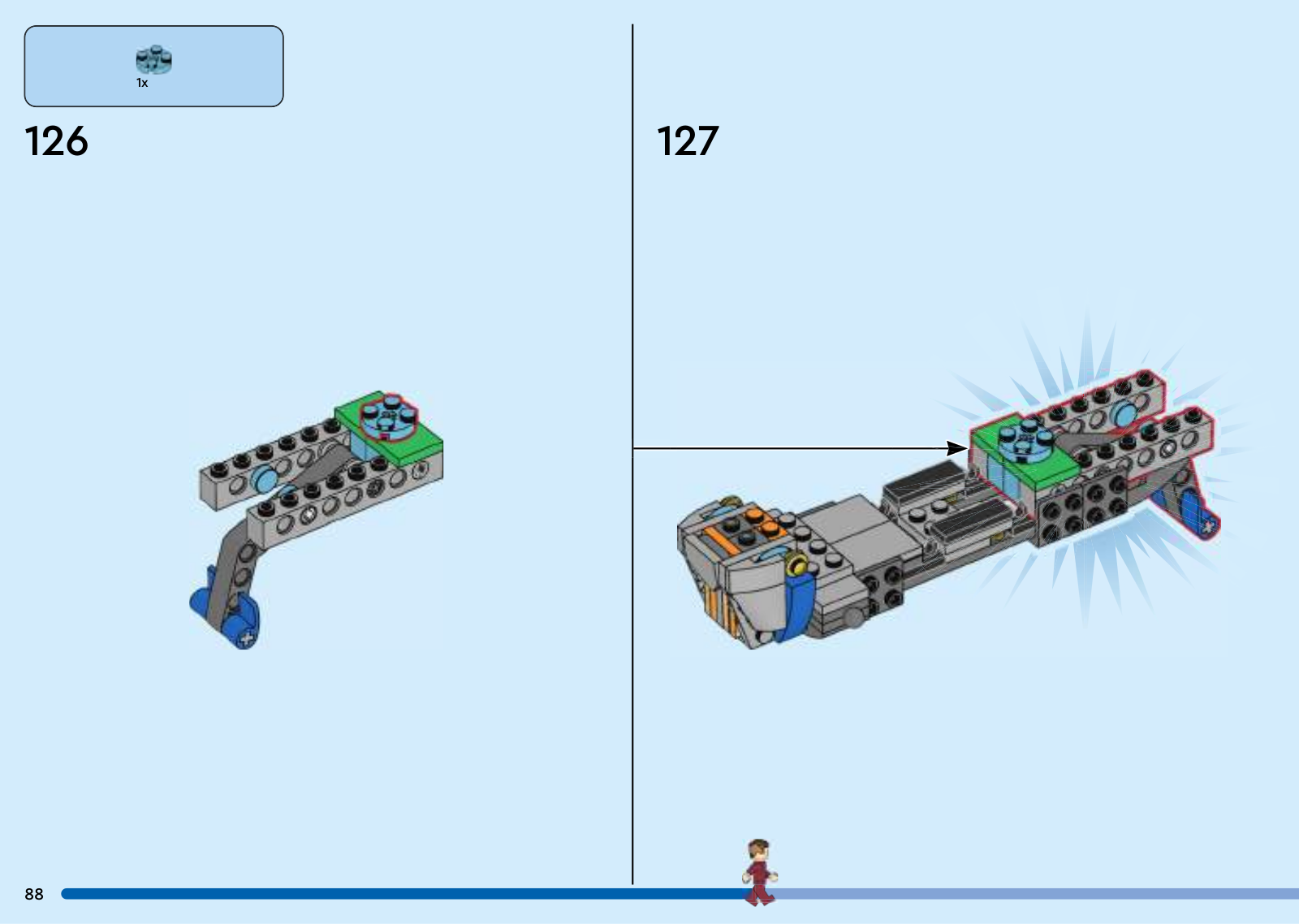 1x

126

127

88