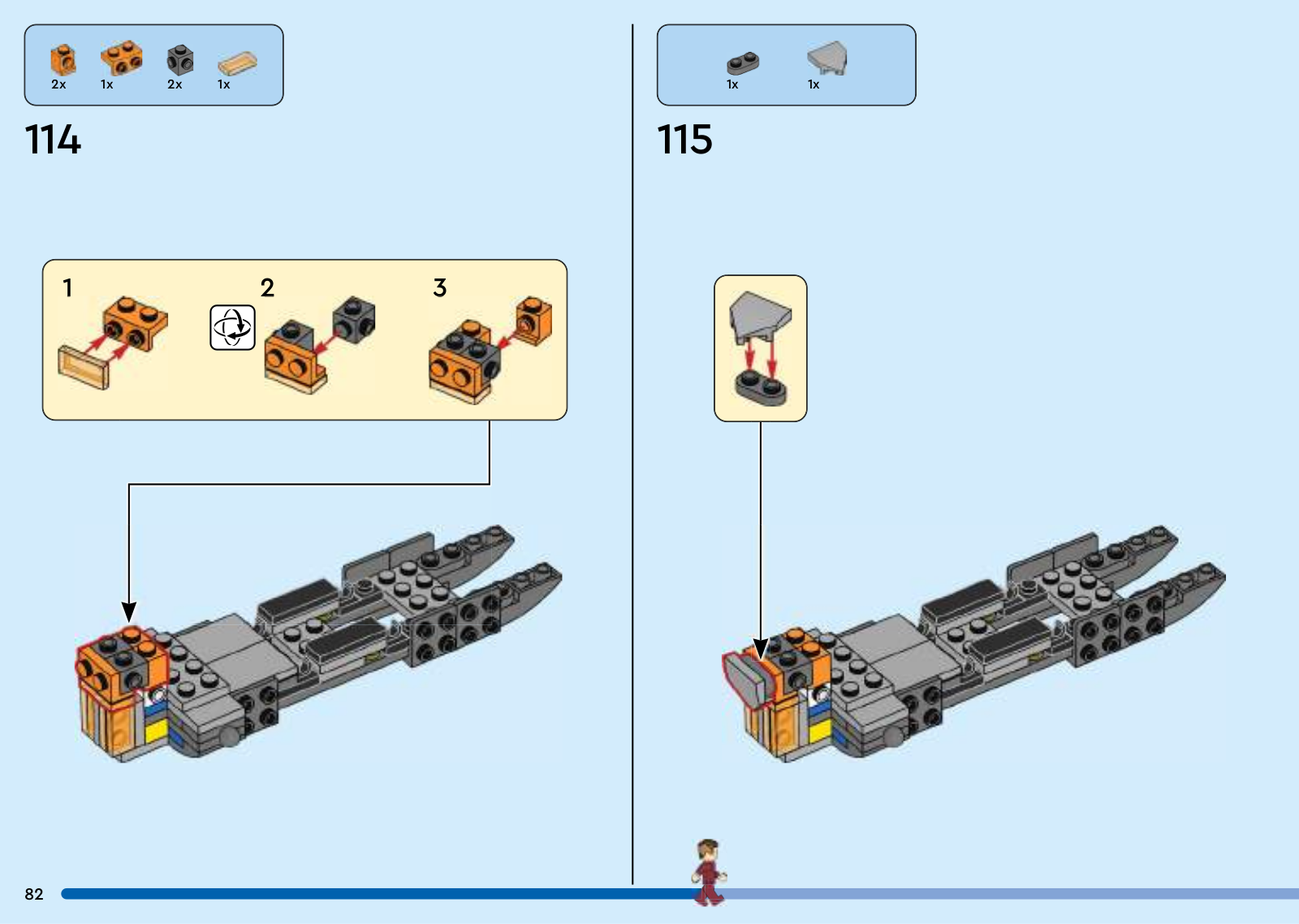 2x 1x 2x 1x

114

1

2

3

1x 1x

115

82