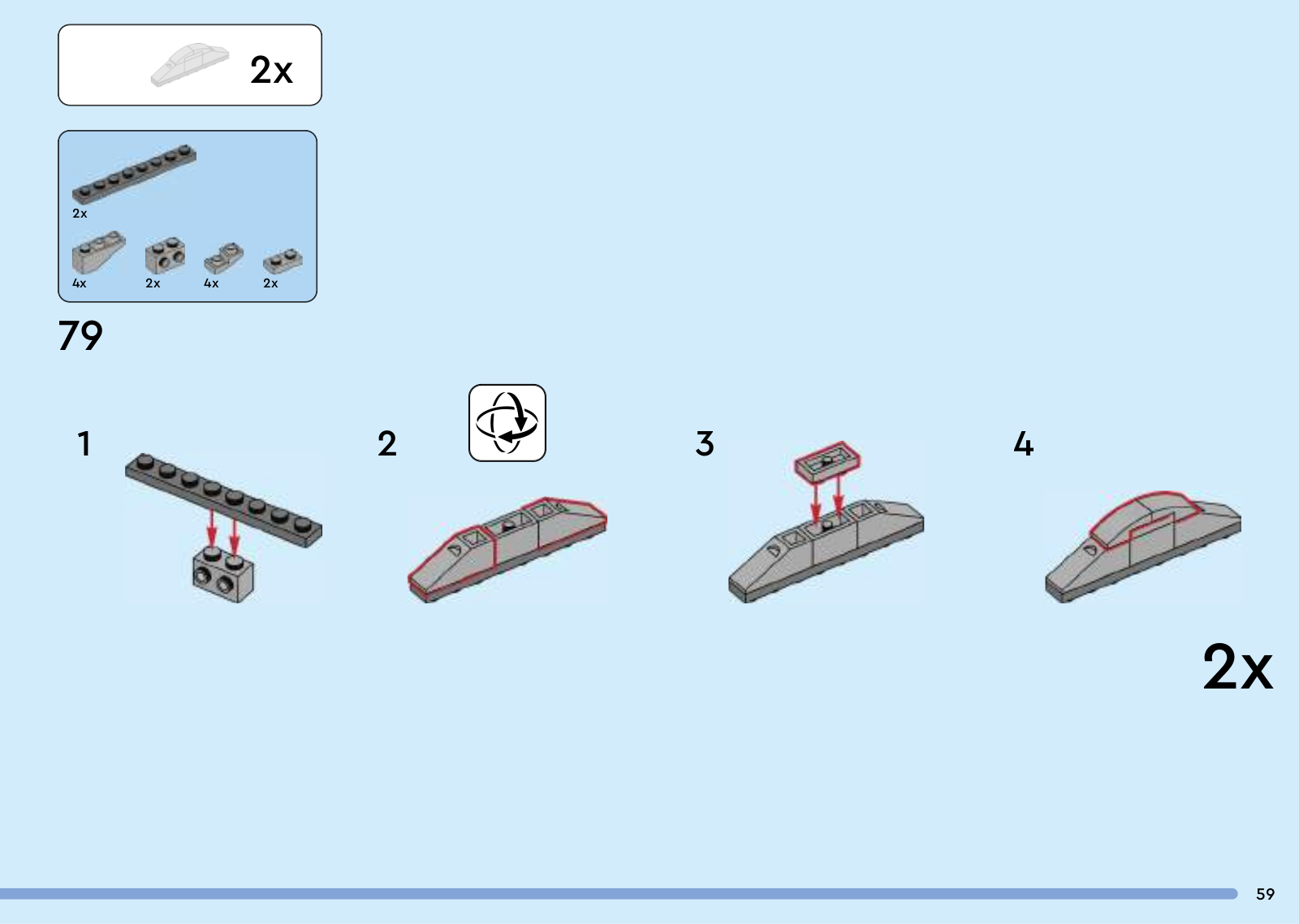 2x

2x

4x 2x 4x 2x

79

1

2

3

4

2x

59