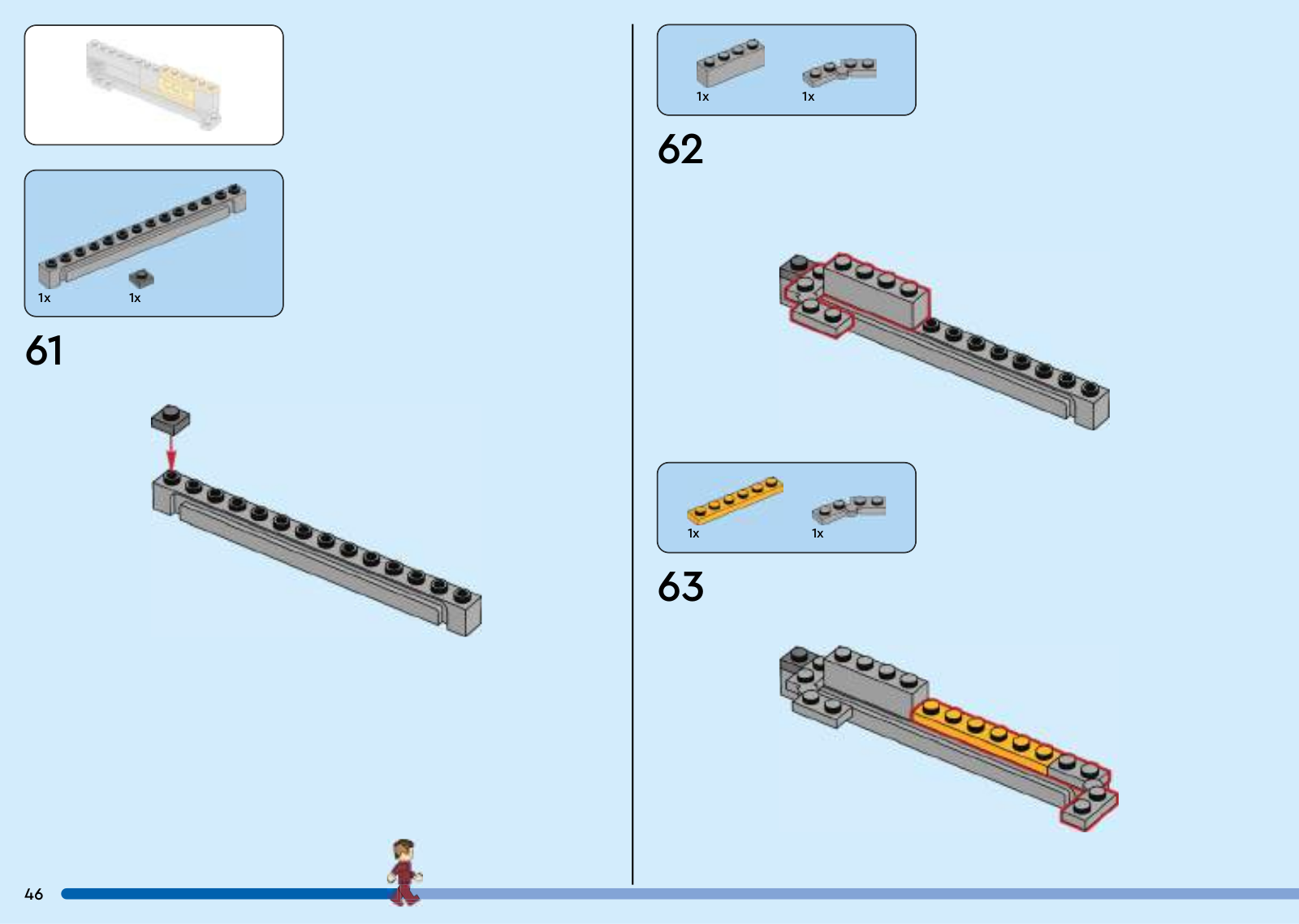 1x
1x

61

1x
1x

62

1x
1x

63

46