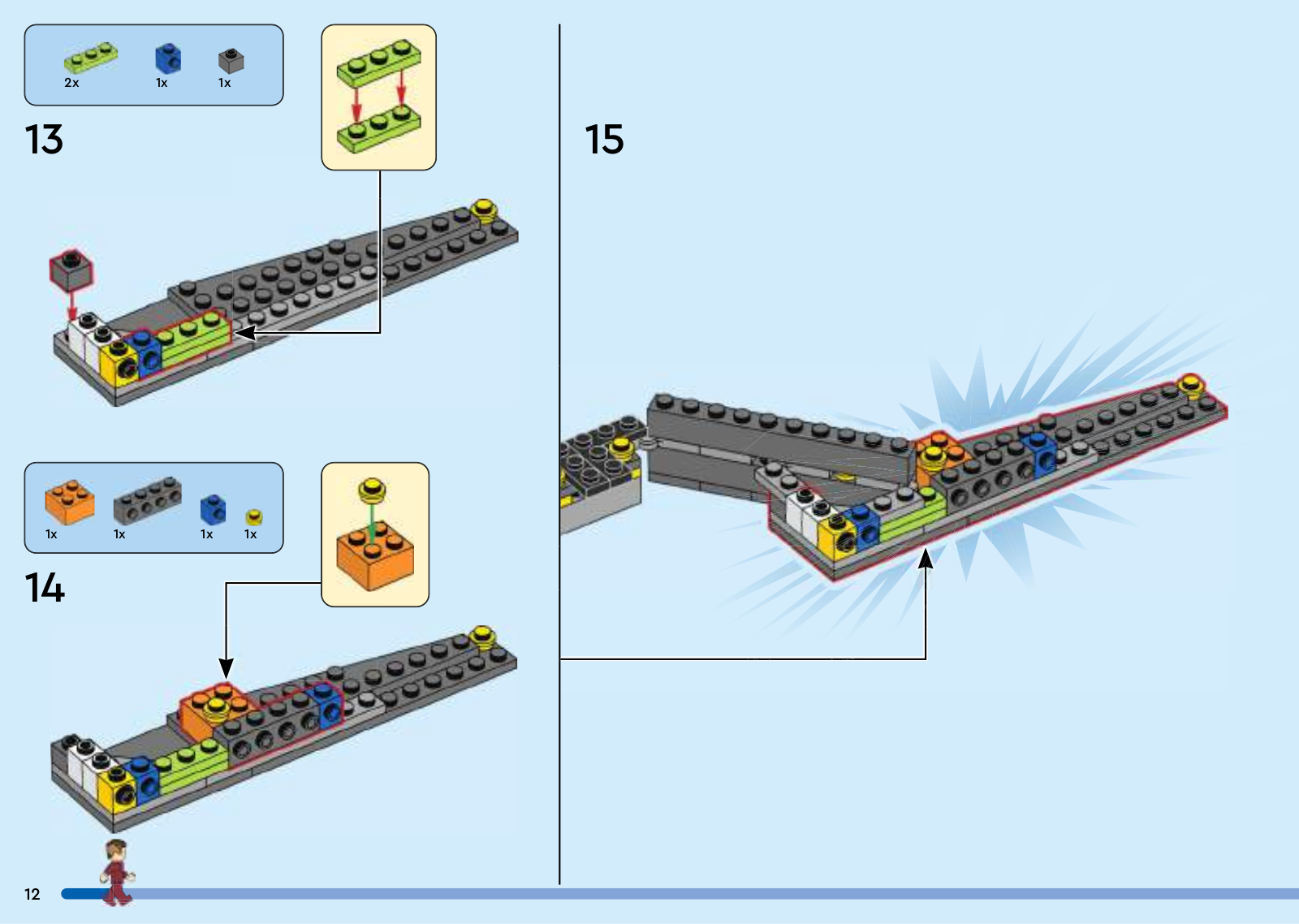 2x
1x
1x

13

1x
1x
1x
1x

14

15

12