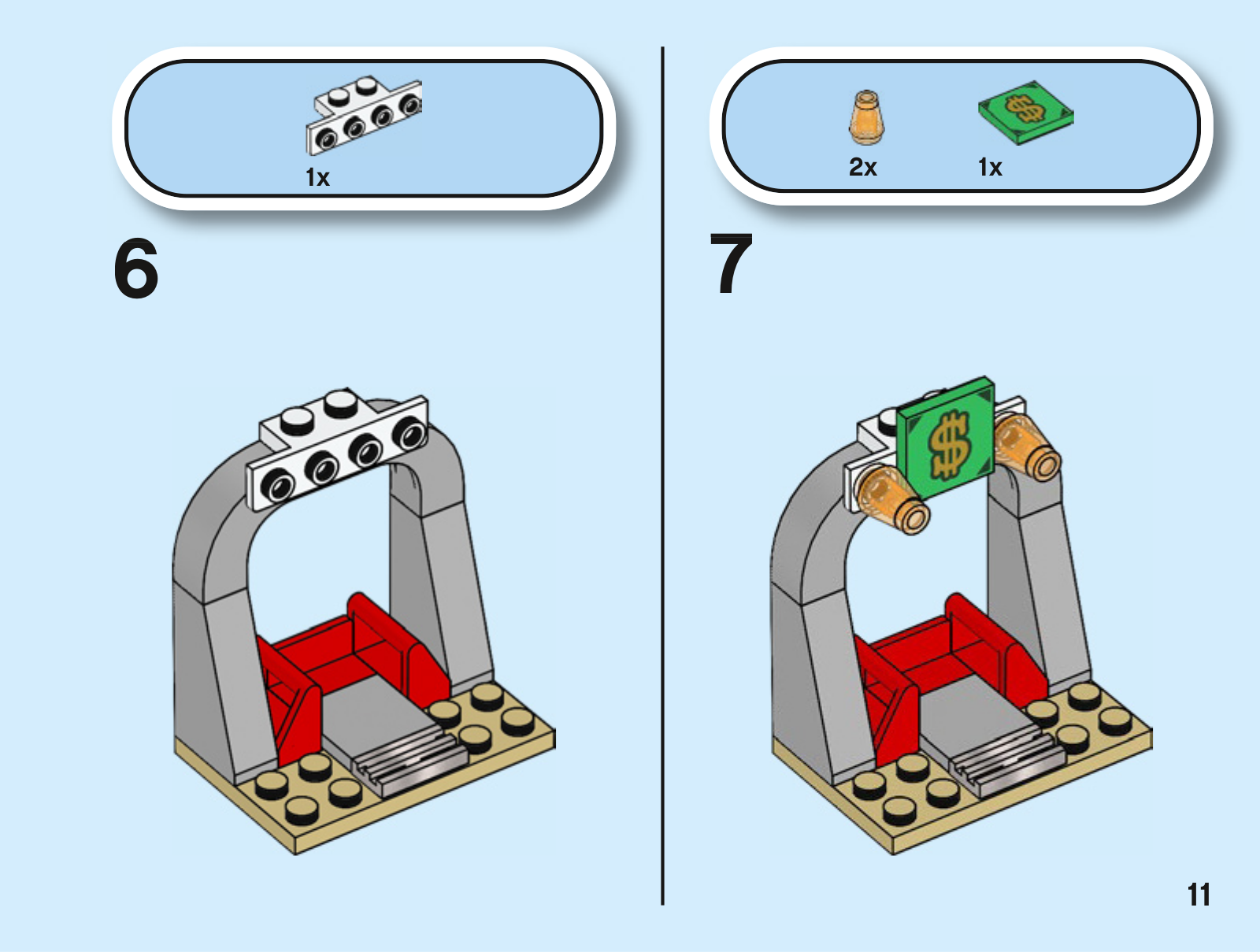 1x

6

2x 1x

7

$

$

11