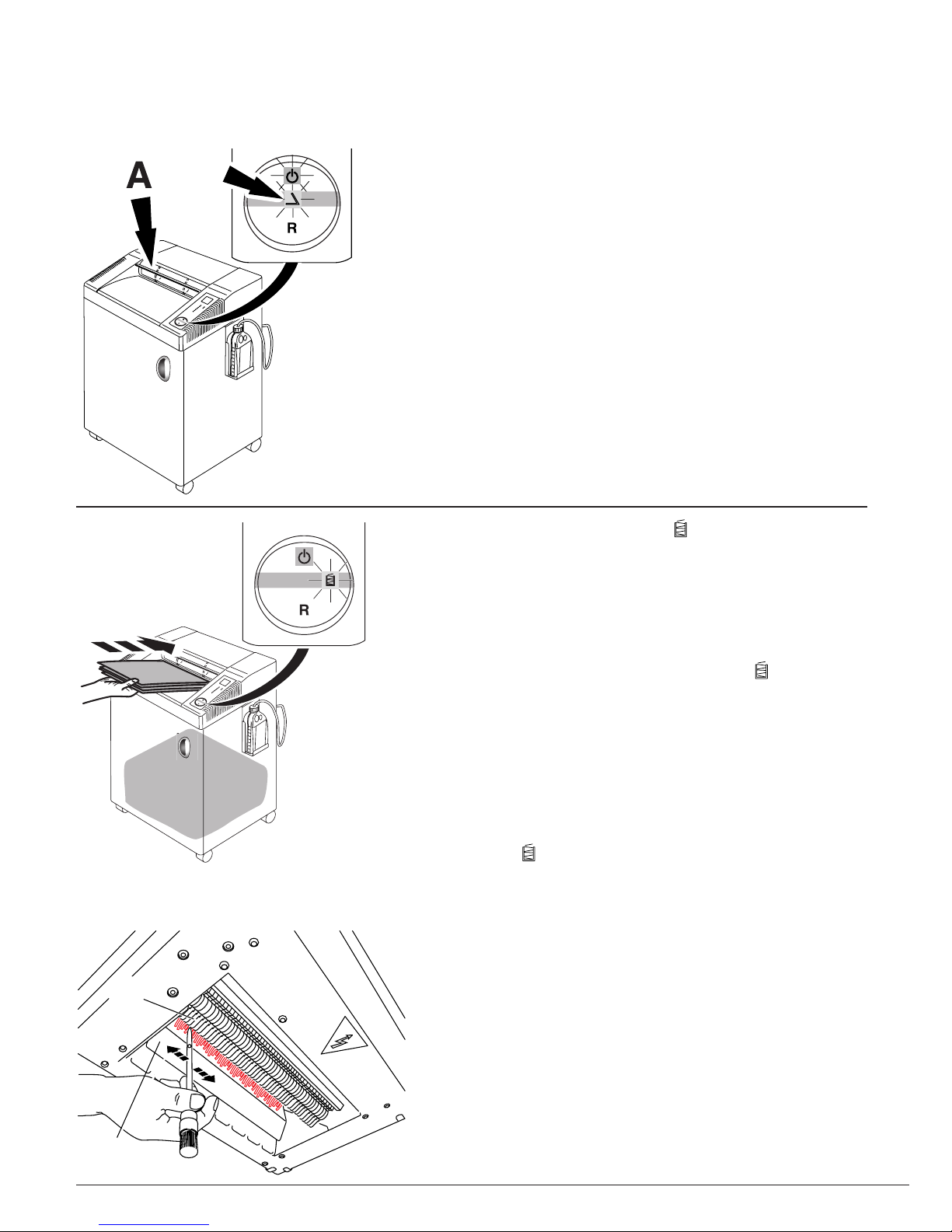 A

R

R