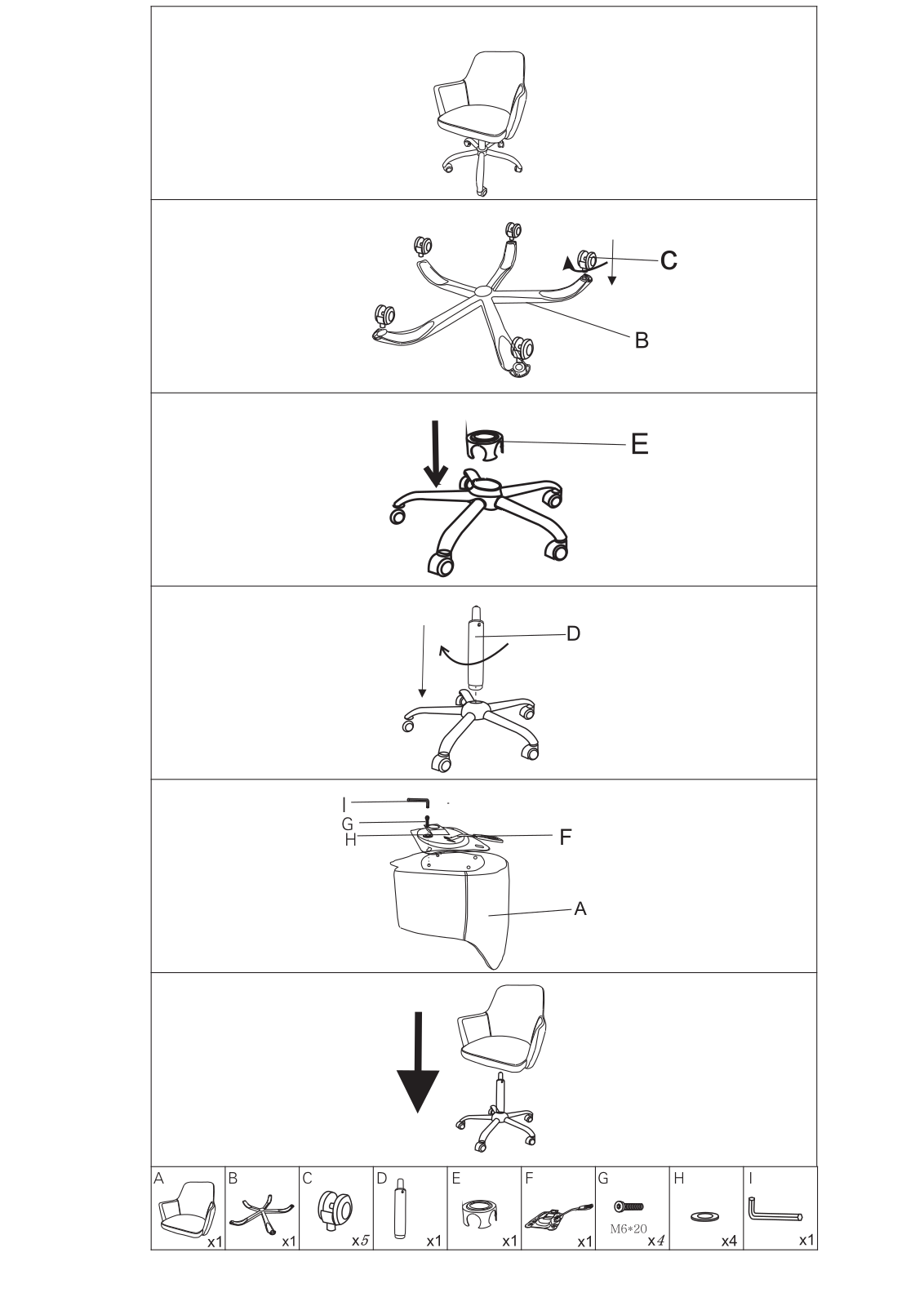 C

B

E

D

I
G
H
F

A

| A | B | C | D | E | F | G | H | I |
|---|---|---|---|---|---|---|---|---|
| x1 | x1 | x5 | x1 | x1 | x1 | M6*20 x4 | x4 | x1 |