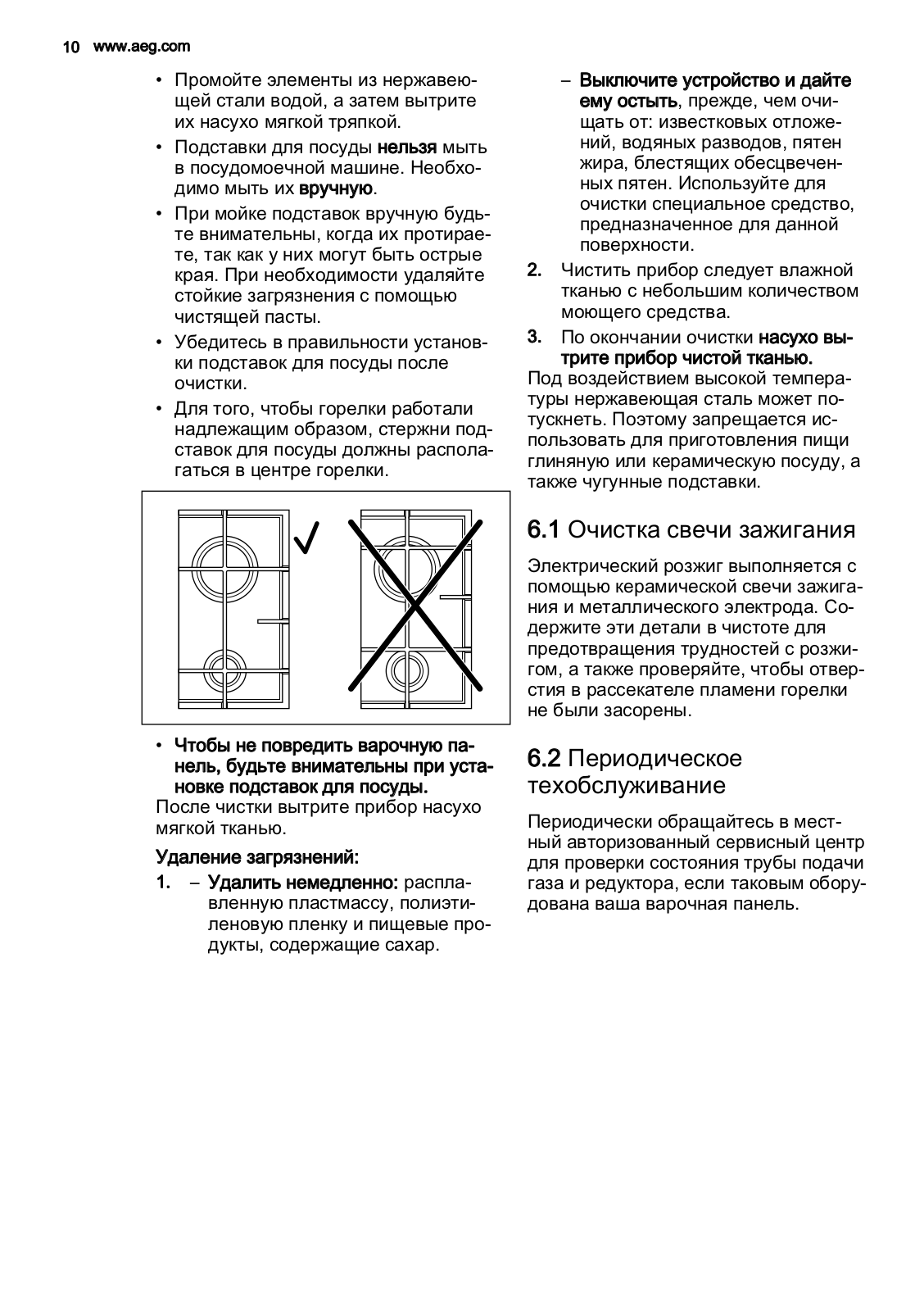 10 www.aeg.com

• Промойте элементы из нержавеющей стали водой, а затем вытрите их насухо мягкой тряпкой.

• Подставки для посуды нельзя мыть в посудомоечной машине. Необходимо мыть их вручную.

• При мойке подставок вручную будьте внимательны, когда их протираете, так как у них могут быть острые края. При необходимости удаляйте стойкие загрязнения с помощью чистящей пасты.

• Убедитесь в правильности установки подставок для посуды после очистки.

• Для того, чтобы горелки работали надлежащим образом, стержни подставок для посуды должны располагаться в центре горелки.

• Чтобы не повредить варочную панель, будьте внимательны при установке подставок для посуды.

После чистки вытрите прибор насухо мягкой тканью.

Удаление загрязнений:

1. – Удалить немедленно: расплавленную пластмассу, полиэтиленовую пленку и пищевые продукты, содержащие сахар.

– Выключите устройство и дайте ему остыть, прежде, чем очищать от: известковых отложений, водяных разводов, пятен жира, блестящих обесцвеченных пятен. Используйте для очистки специальное средство, предназначенное для данной поверхности.

2. Чистить прибор следует влажной тканью с небольшим количеством моющего средства.

3. По окончании очистки насухо вытрите прибор чистой тканью.

Под воздействием высокой температуры нержавеющая сталь может потускнеть. Поэтому запрещается использовать для приготовления пищи глиняную или керамическую посуду, а также чугунные подставки.

6.1 Очистка свечи зажигания

Электрический розжиг выполняется с помощью керамической свечи зажигания и металлического электрода. Содержите эти детали в чистоте для предотвращения трудностей с розжигом, а также проверяйте, чтобы отверстия в рассекателе пламени горелки не были засорены.

6.2 Периодическое техобслуживание

Периодически обращайтесь в местный авторизованный сервисный центр для проверки состояния трубы подачи газа и редуктора, если таковым оборудована ваша варочная панель.