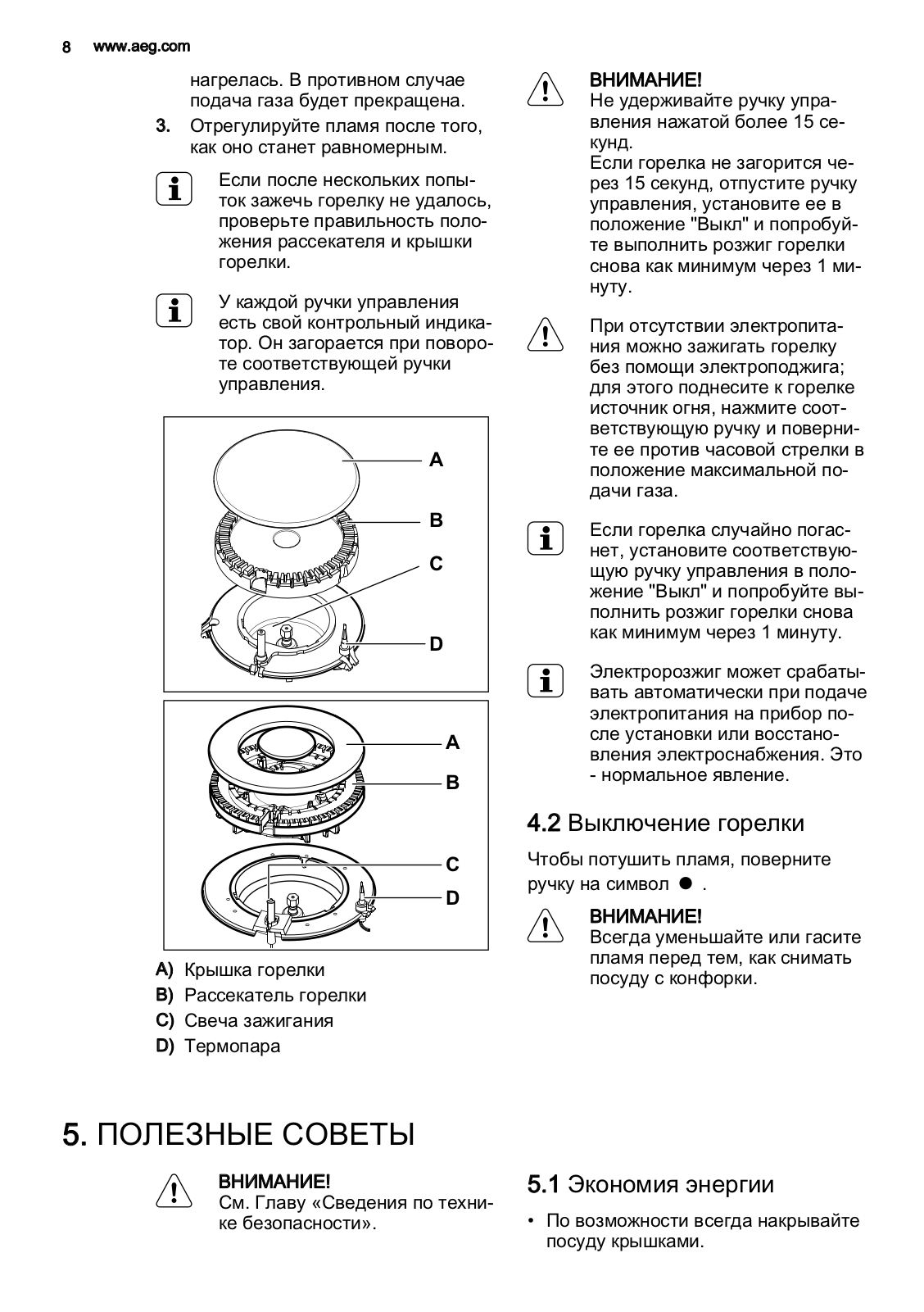 8 www.aeg.com

нагрелась. В противном случае подача газа будет прекращена.

3. Отрегулируйте пламя после того, как оно станет равномерным.

Если после нескольких попыток зажечь горелку не удалось, проверьте правильность положения рассекателя и крышки горелки.

У каждой ручки управления есть свой контрольный индикатор. Он загорается при повороте соответствующей ручки управления.

A
B
C
D

A
B
C
D

A) Крышка горелки
B) Рассекатель горелки
C) Свеча зажигания
D) Термопара

ВНИМАНИЕ!
Не удерживайте ручку управления нажатой более 15 секунд.
Если горелка не загорится через 15 секунд, отпустите ручку управления, установите ее в положение "Выкл" и попробуйте выполнить розжиг горелки снова как минимум через 1 минуту.

При отсутствии электропитания можно зажигать горелку без помощи электроподжига; для этого поднесите к горелке источник огня, нажмите соответствующую ручку и поверните ее против часовой стрелки в положение максимальной подачи газа.

Если горелка случайно погаснет, установите соответствующую ручку управления в положение "Выкл" и попробуйте выполнить розжиг горелки снова как минимум через 1 минуту.

Электророзжиг может срабатывать автоматически при подаче электропитания на прибор после установки или восстановления электроснабжения. Это - нормальное явление.

4.2 Выключение горелки

Чтобы потушить пламя, поверните ручку на символ ● .

ВНИМАНИЕ!
Всегда уменьшайте или гасите пламя перед тем, как снимать посуду с конфорки.

5. ПОЛЕЗНЫЕ СОВЕТЫ

ВНИМАНИЕ!
См. Главу «Сведения по технике безопасности».

5.1 Экономия энергии

• По возможности всегда накрывайте посуду крышками.