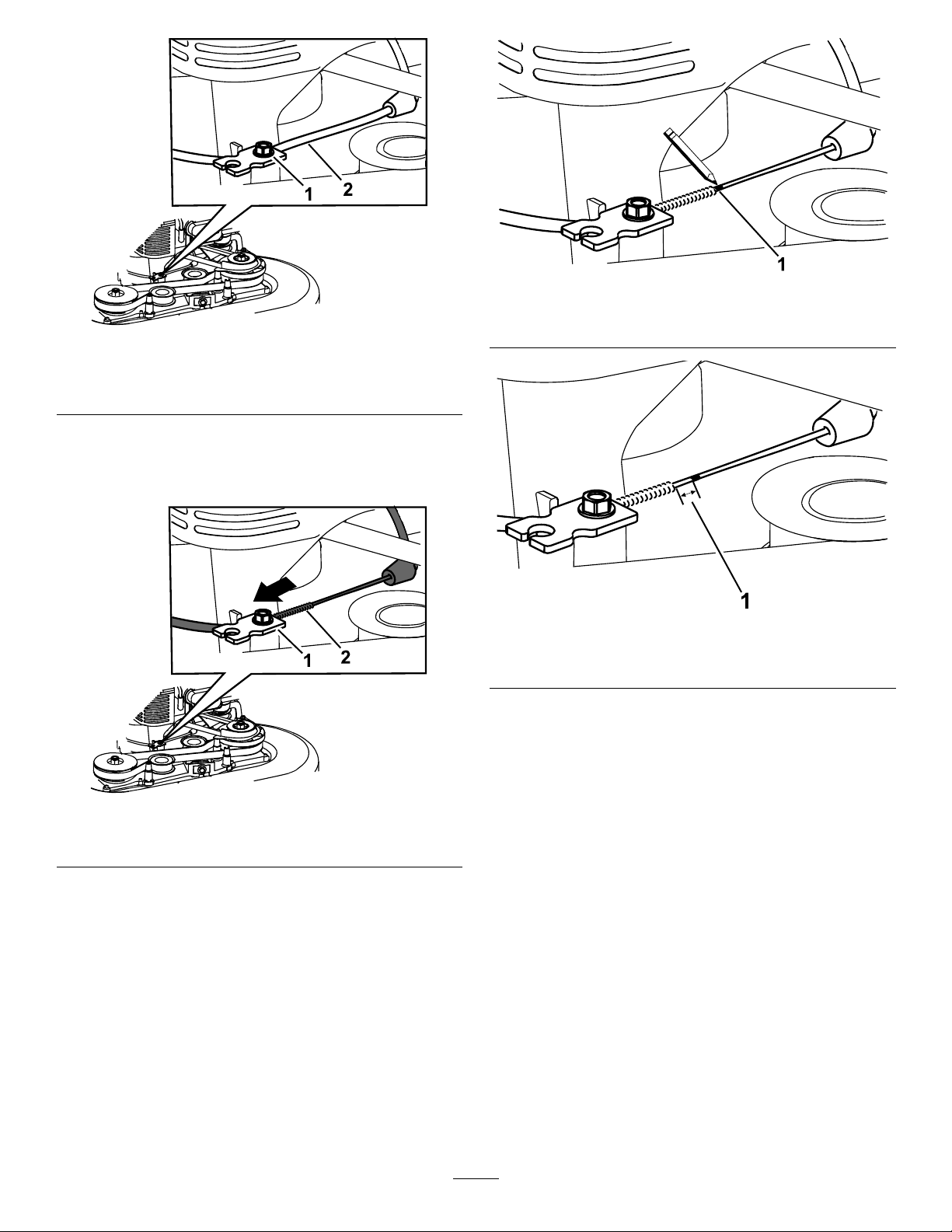 1
2

1
2

1

1