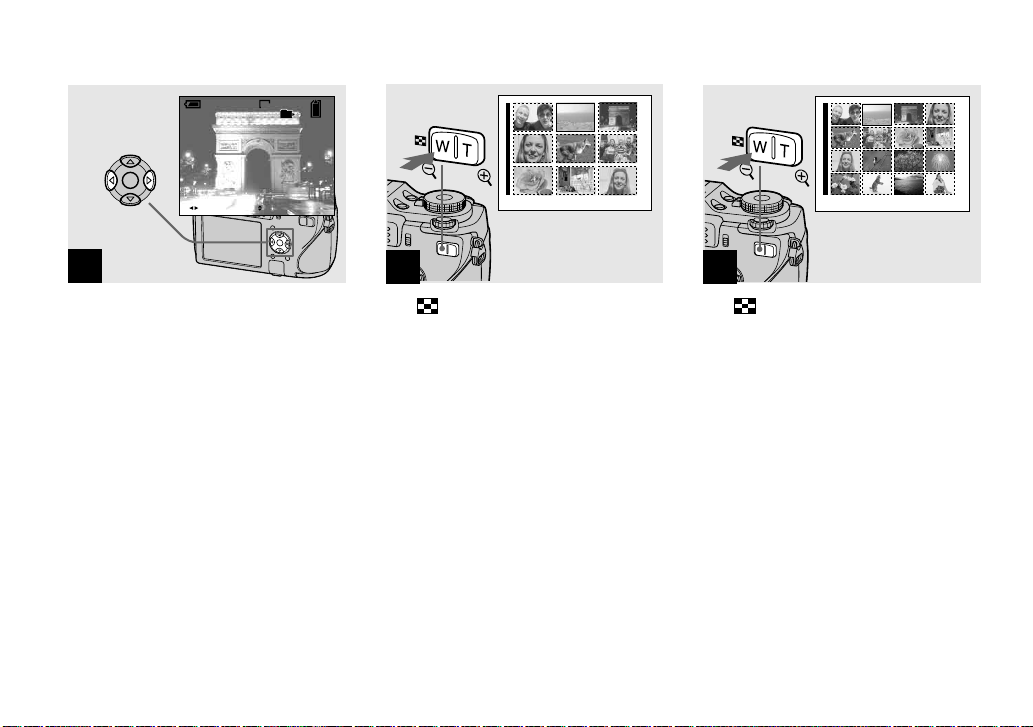 W T

W T