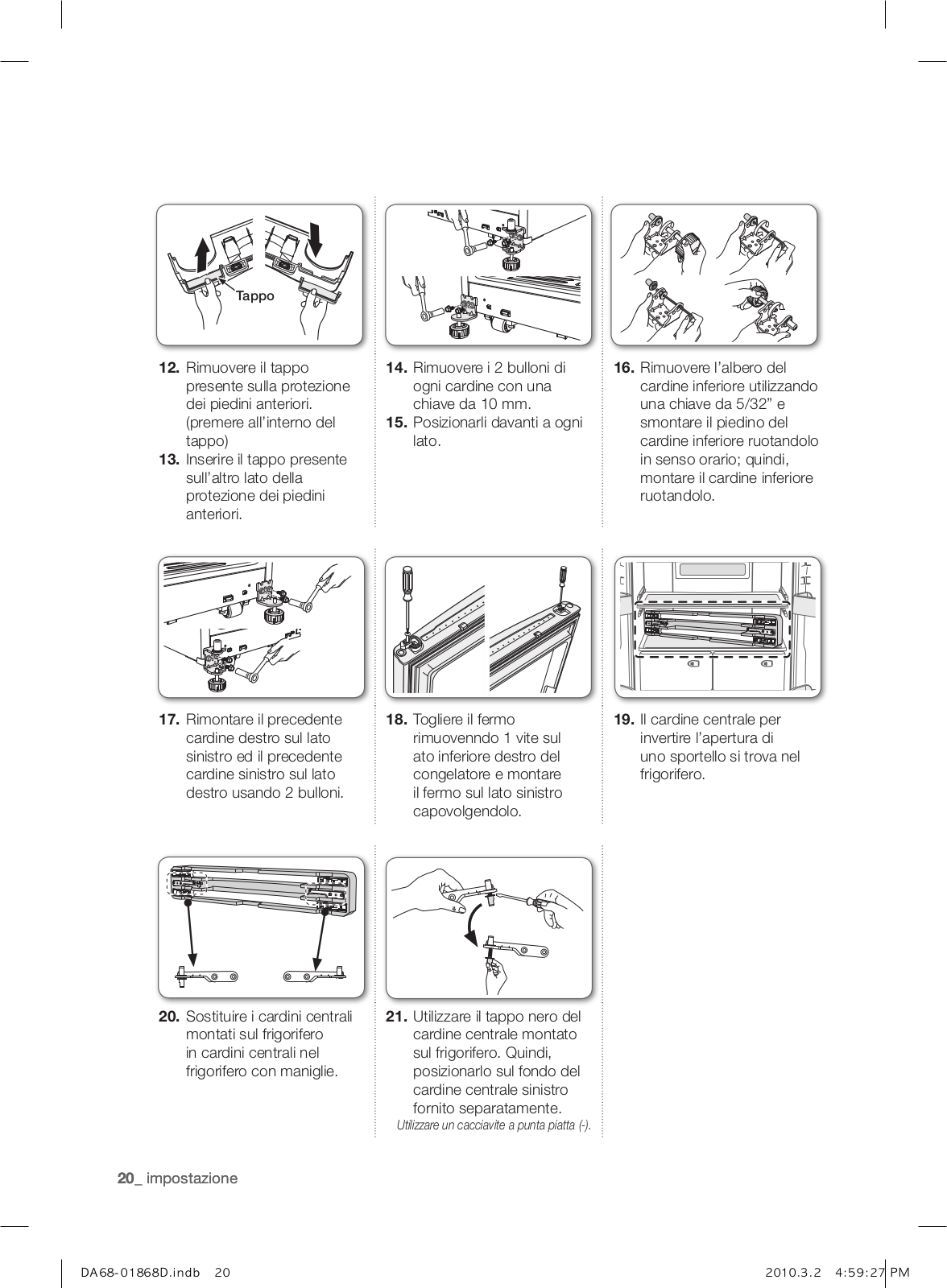 Tappo

12. Rimuovere il tappo presente sulla protezione dei piedini anteriori. (premere all'interno del tappo)
13. Inserire il tappo presente sull'altro lato della protezione dei piedini anteriori.

14. Rimuovere i 2 bulloni di ogni cardine con una chiave da 10 mm.
15. Posizionarli davanti a ogni lato.

16. Rimuovere l'albero del cardine inferiore utilizzando una chiave da 5/32" e smontare il piedino del cardine inferiore ruotandolo in senso orario; quindi, montare il cardine inferiore ruotandolo.

17. Rimontare il precedente cardine destro sul lato sinistro ed il precedente cardine sinistro sul lato destro usando 2 bulloni.

18. Togliere il fermo rimuovenndo 1 vite sul ato inferiore destro del congelatore e montare il fermo sul lato sinistro capovolgendolo.

19. Il cardine centrale per invertire l'apertura di uno sportello si trova nel frigorifero.

20. Sostituire i cardini centrali montati sul frigorifero in cardini centrali nel frigorifero con maniglie.

21. Utilizzare il tappo nero del cardine centrale montato sul frigorifero. Quindi, posizionarlo sul fondo del cardine centrale sinistro fornito separatamente.
Utilizzare un cacciavite a punta piatta (-).

20_ impostazione

DA68-01868D.indb 20 2010.3.2 4:59:27 PM