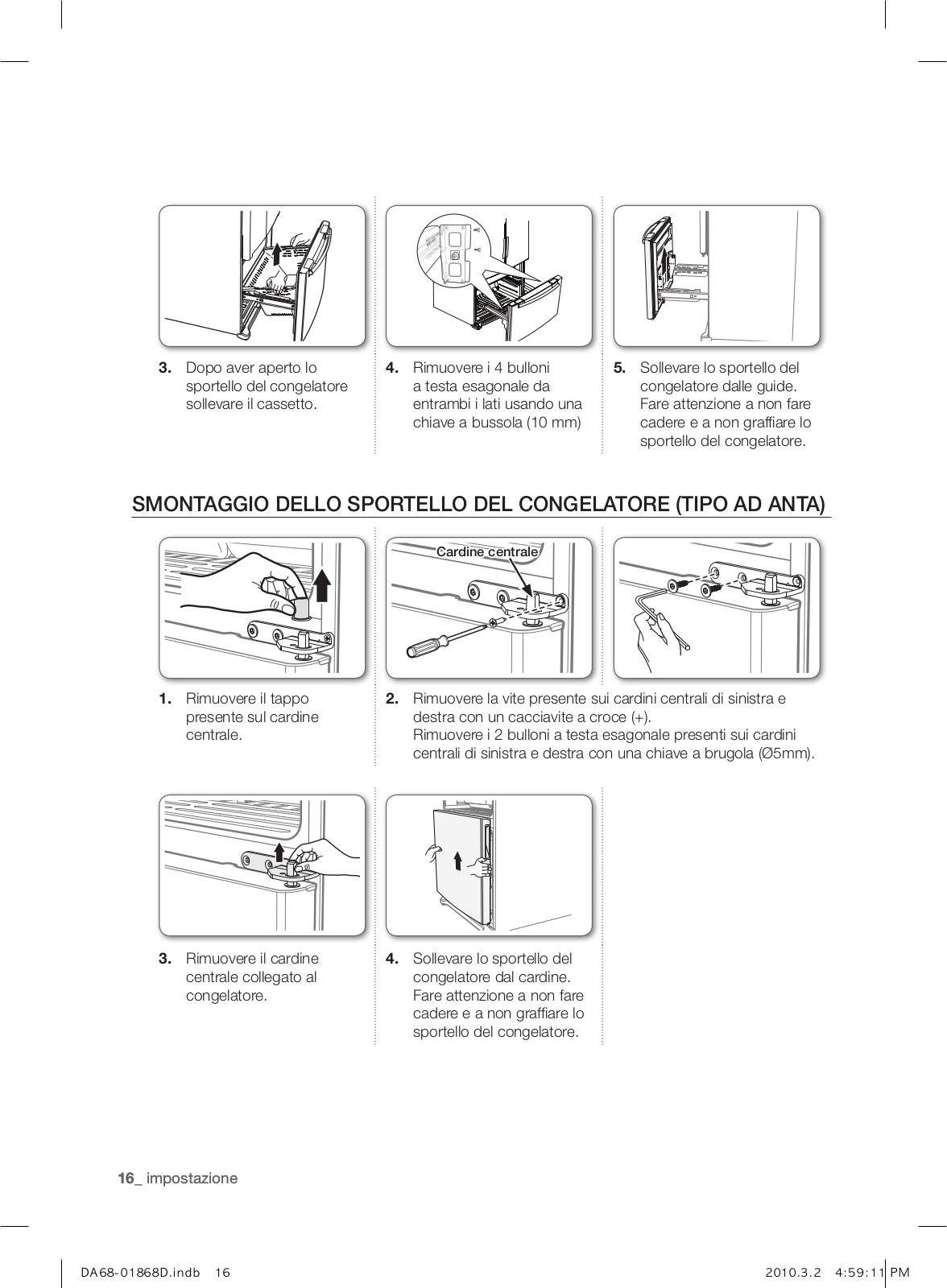 3. Dopo aver aperto lo sportello del congelatore sollevare il cassetto.

4. Rimuovere i 4 bulloni a testa esagonale da entrambi i lati usando una chiave a bussola (10 mm)

5. Sollevare lo sportello del congelatore dalle guide. Fare attenzione a non fare cadere e a non graffiare lo sportello del congelatore.

SMONTAGGIO DELLO SPORTELLO DEL CONGELATORE (TIPO AD ANTA)

Cardine centrale

1. Rimuovere il tappo presente sul cardine centrale.

2. Rimuovere la vite presente sui cardini centrali di sinistra e destra con un cacciavite a croce (+).
Rimuovere i 2 bulloni a testa esagonale presenti sui cardini centrali di sinistra e destra con una chiave a brugola (Ø5mm).

3. Rimuovere il cardine centrale collegato al congelatore.

4. Sollevare lo sportello del congelatore dal cardine. Fare attenzione a non fare cadere e a non graffiare lo sportello del congelatore.

16_ impostazione

DA68-01868D.indb 16

2010.3.2 4:59:11 PM