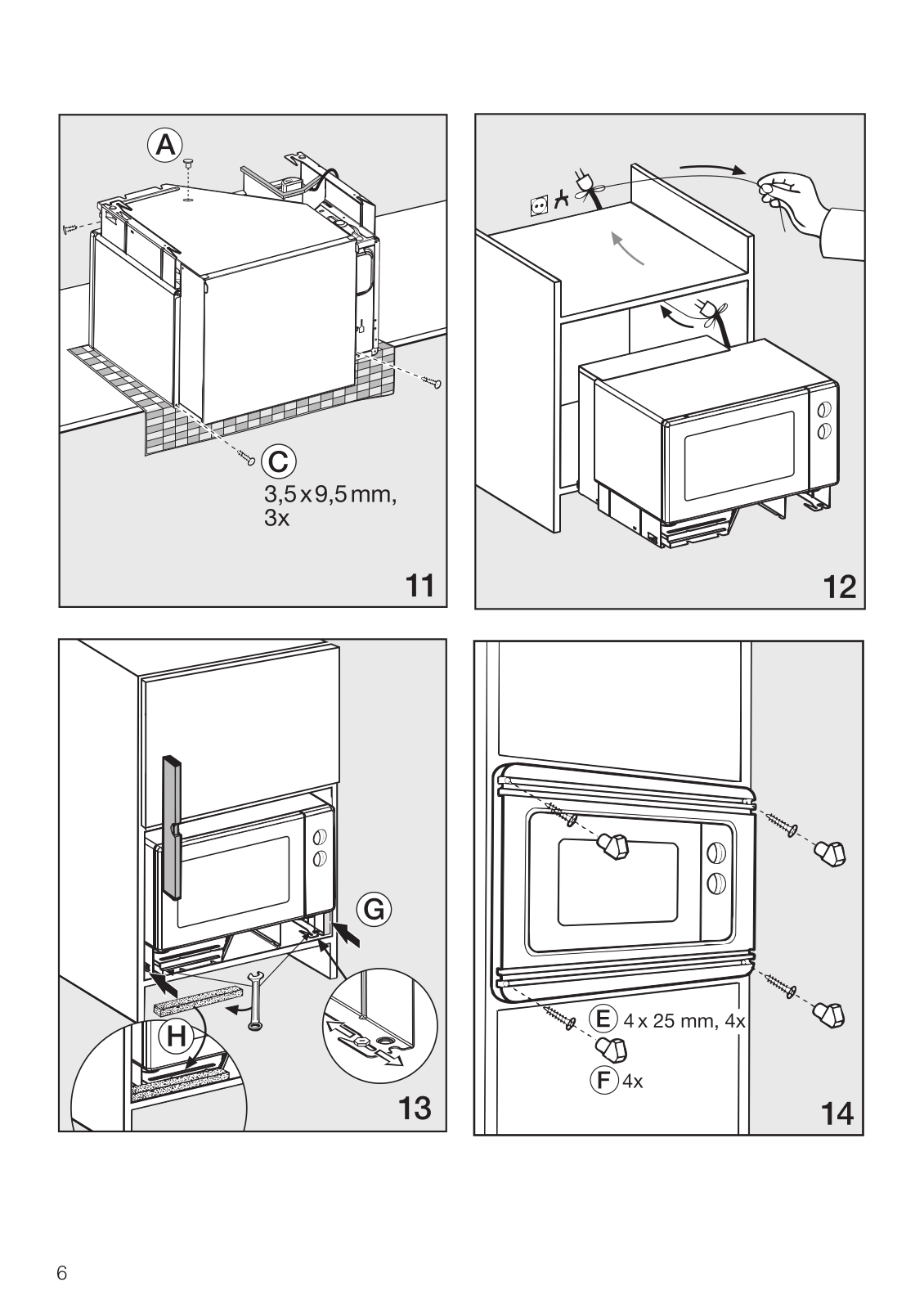 A

C
3,5 x 9,5 mm,
3x

11

12

G

H

13

E 4 x 25 mm, 4x
F 4x

14

6