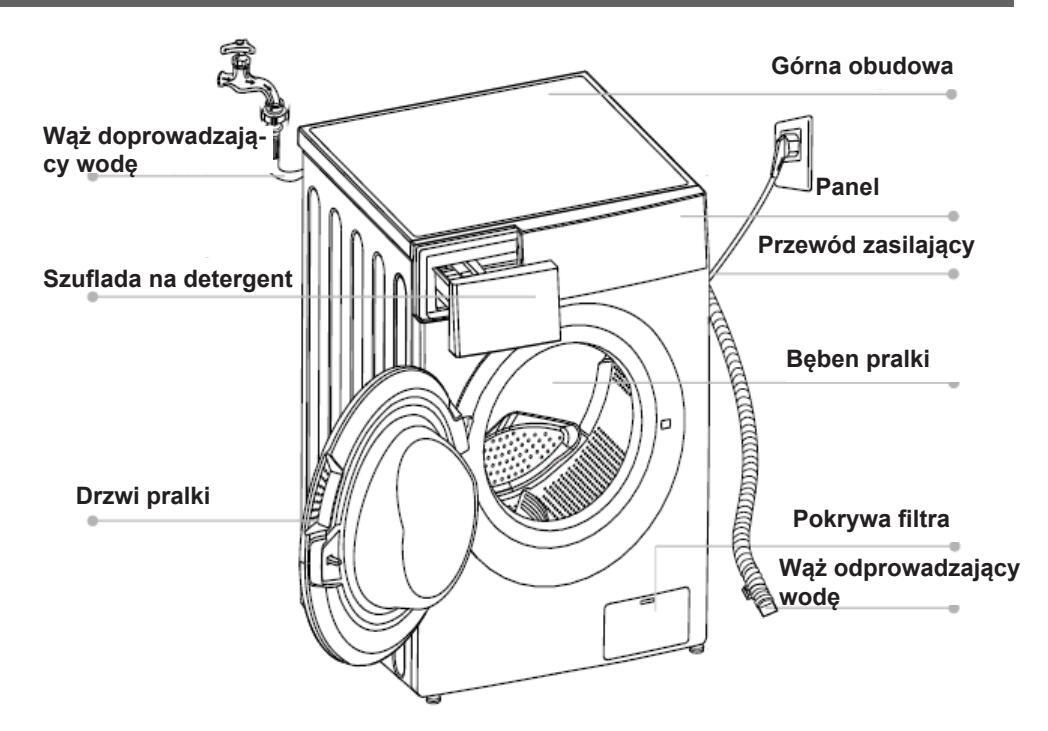 Górna obudowa

Wąż doprowadzający wodę

Panel

Przewód zasilający

Szuflada na detergent

Bęben pralki

Drzwi pralki

Pokrywa filtra

Wąż odprowadzający wodę