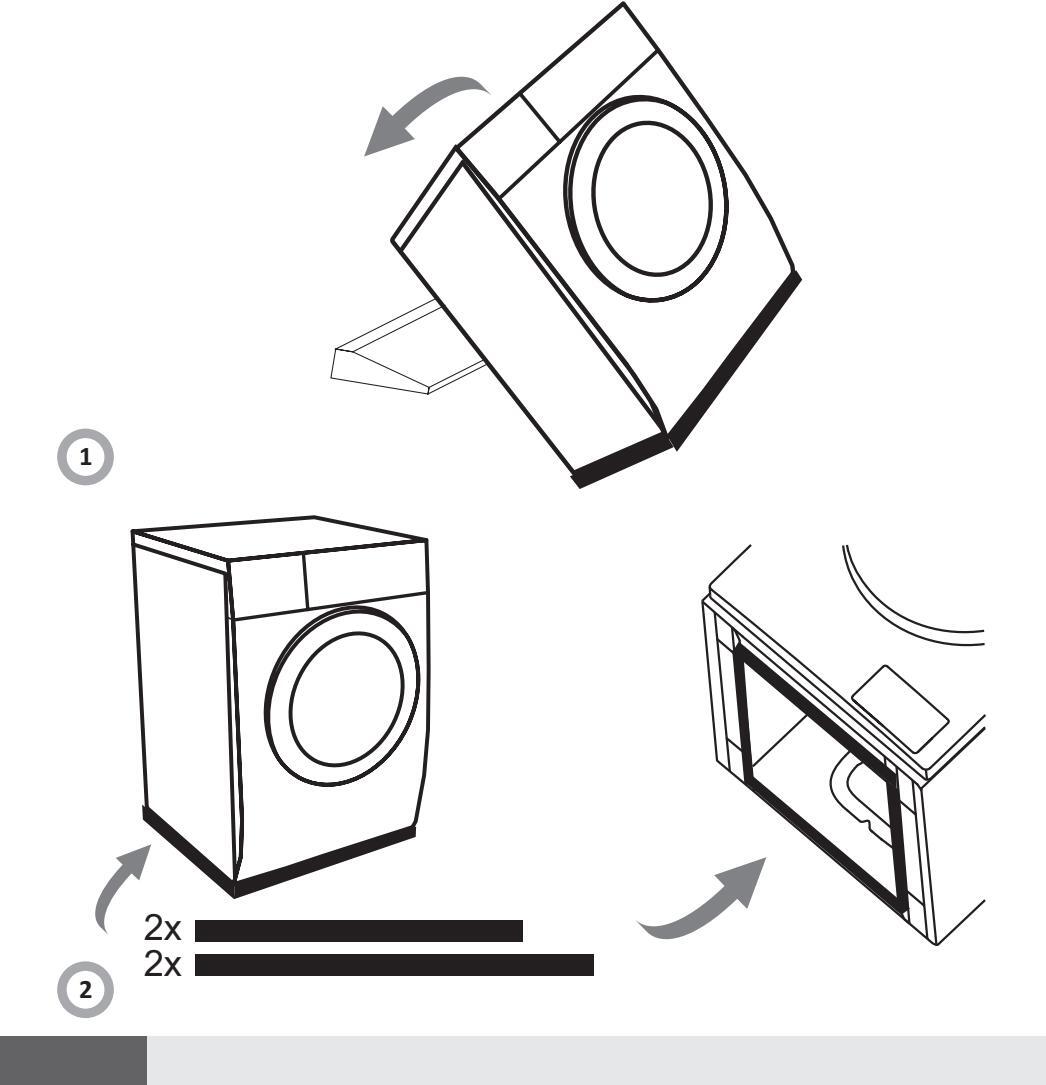 1

2x
2x

2