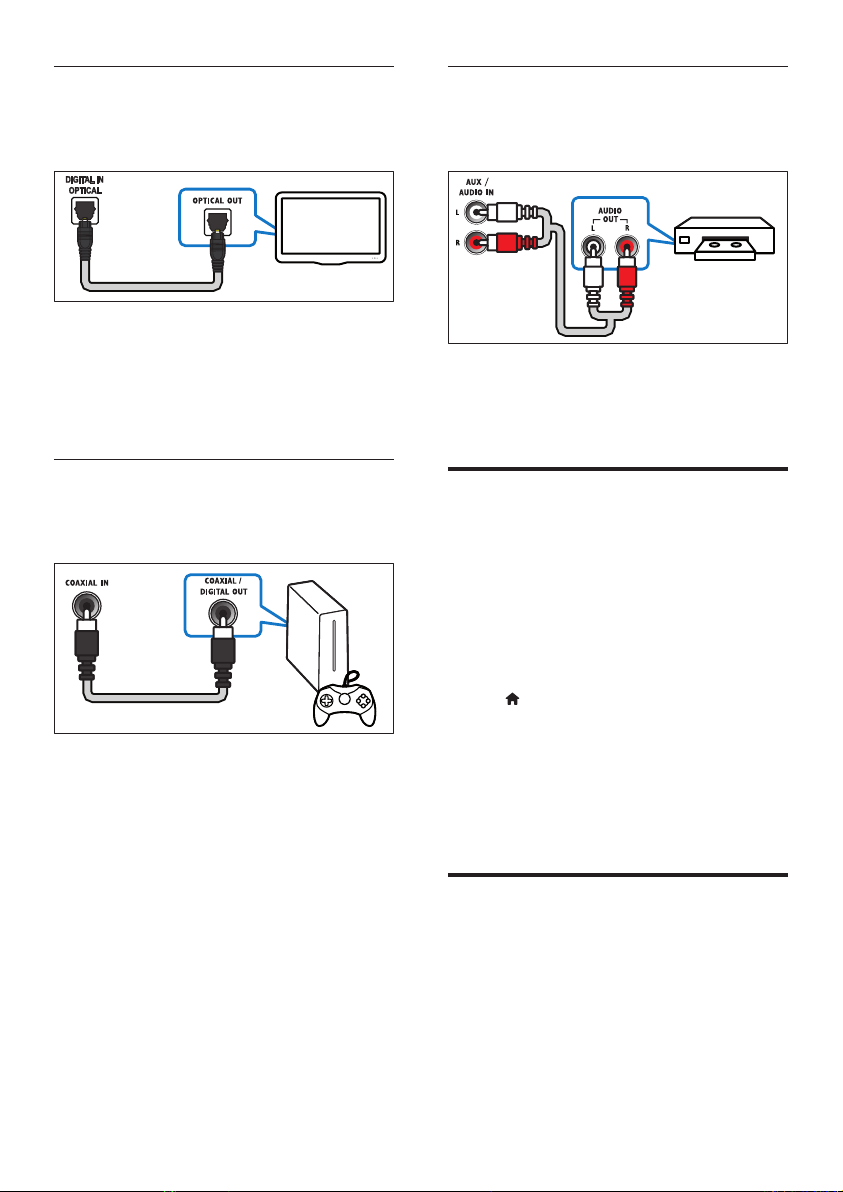 DIGITAL IN OPTICAL

OPTICAL OUT

COAXIAL IN

COAXIAL / DIGITAL OUT

AUX / AUDIO IN

L

R

AUDIO OUT

L

R