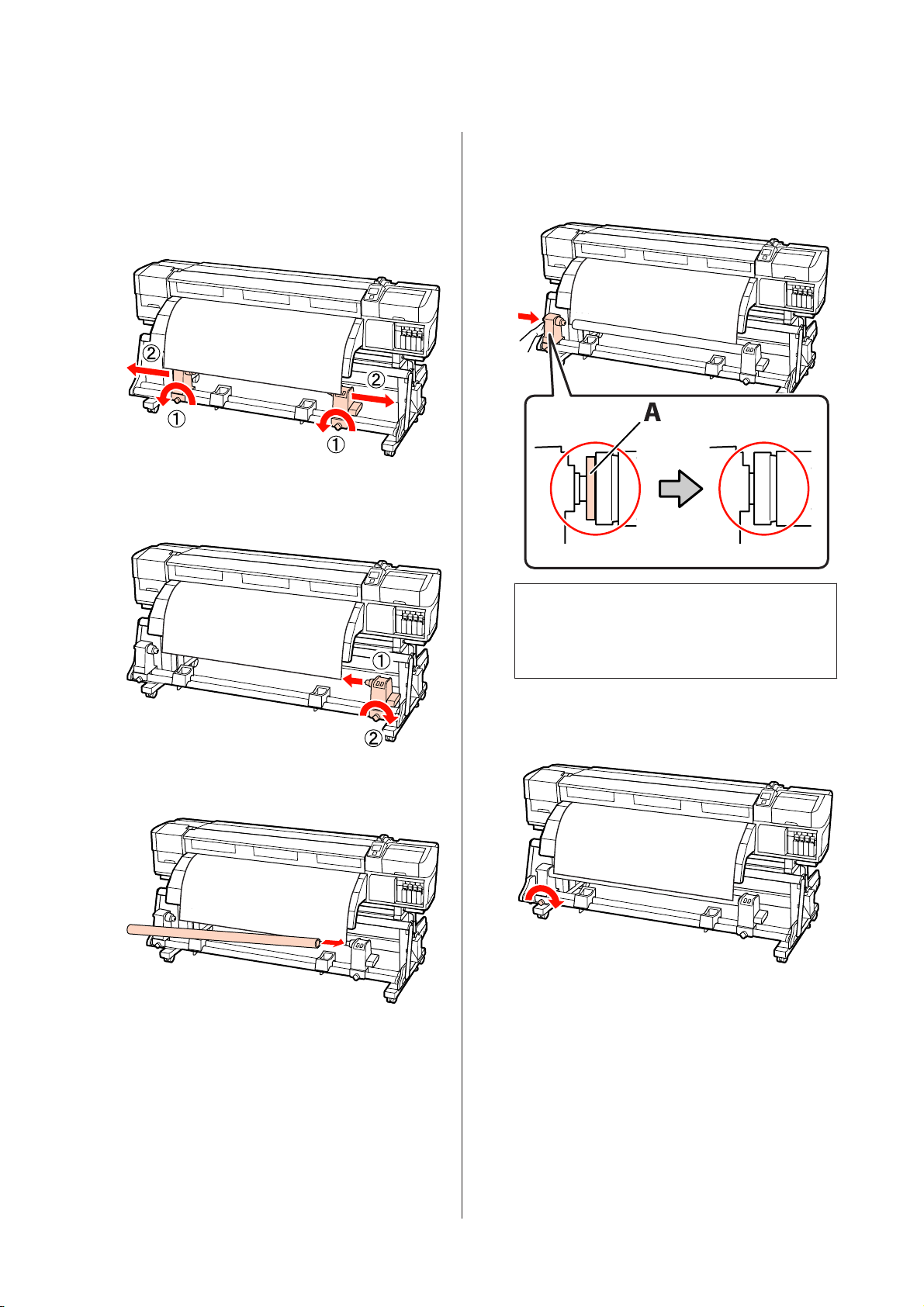 ②
②
①
①

①
②

A