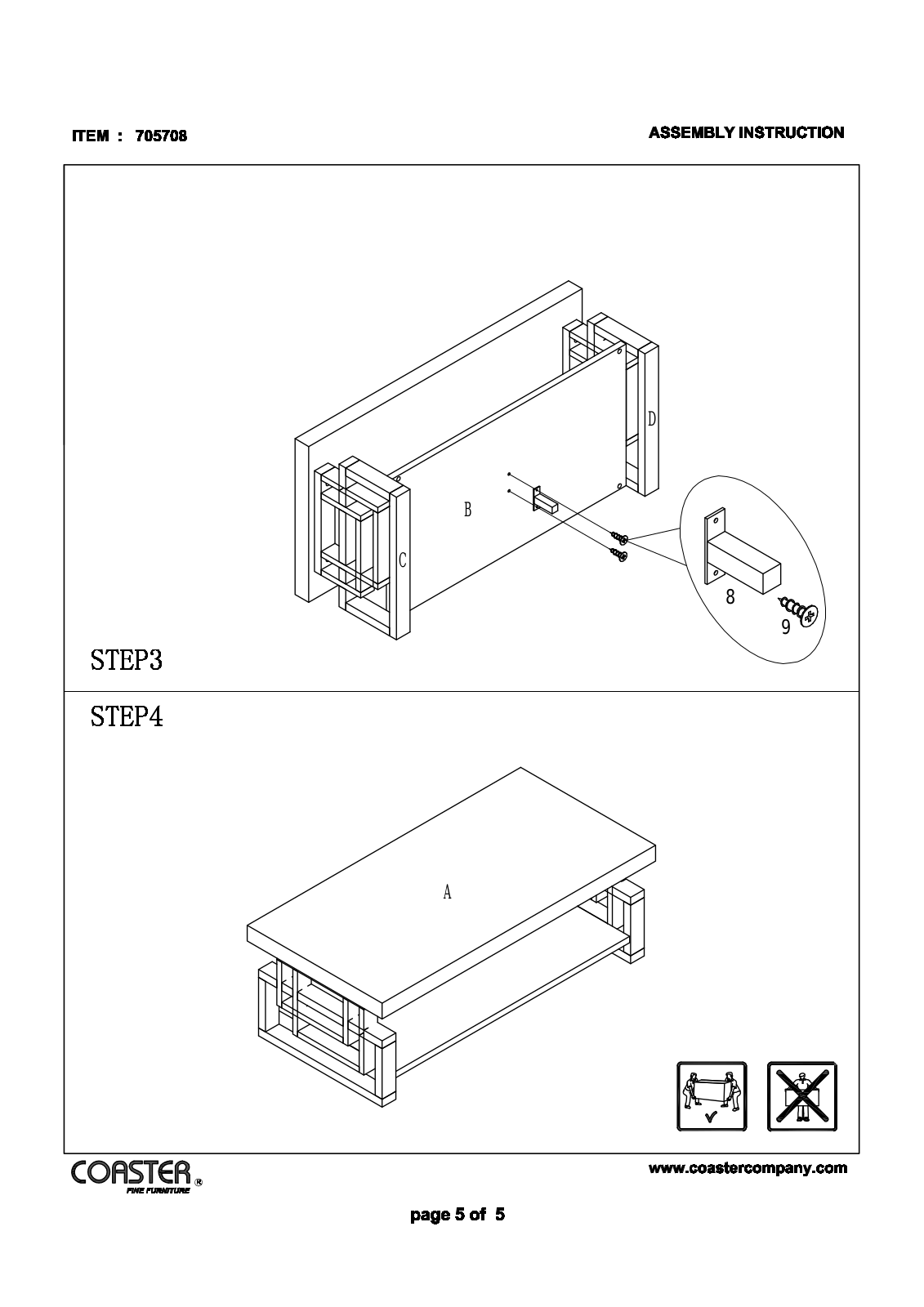 ITEM : 705708

ASSEMBLY INSTRUCTION

D

B

C

8

9

STEP3

STEP4

A

COASTER®
FINE FURNITURE

www.coastercompany.com

page 5 of 5