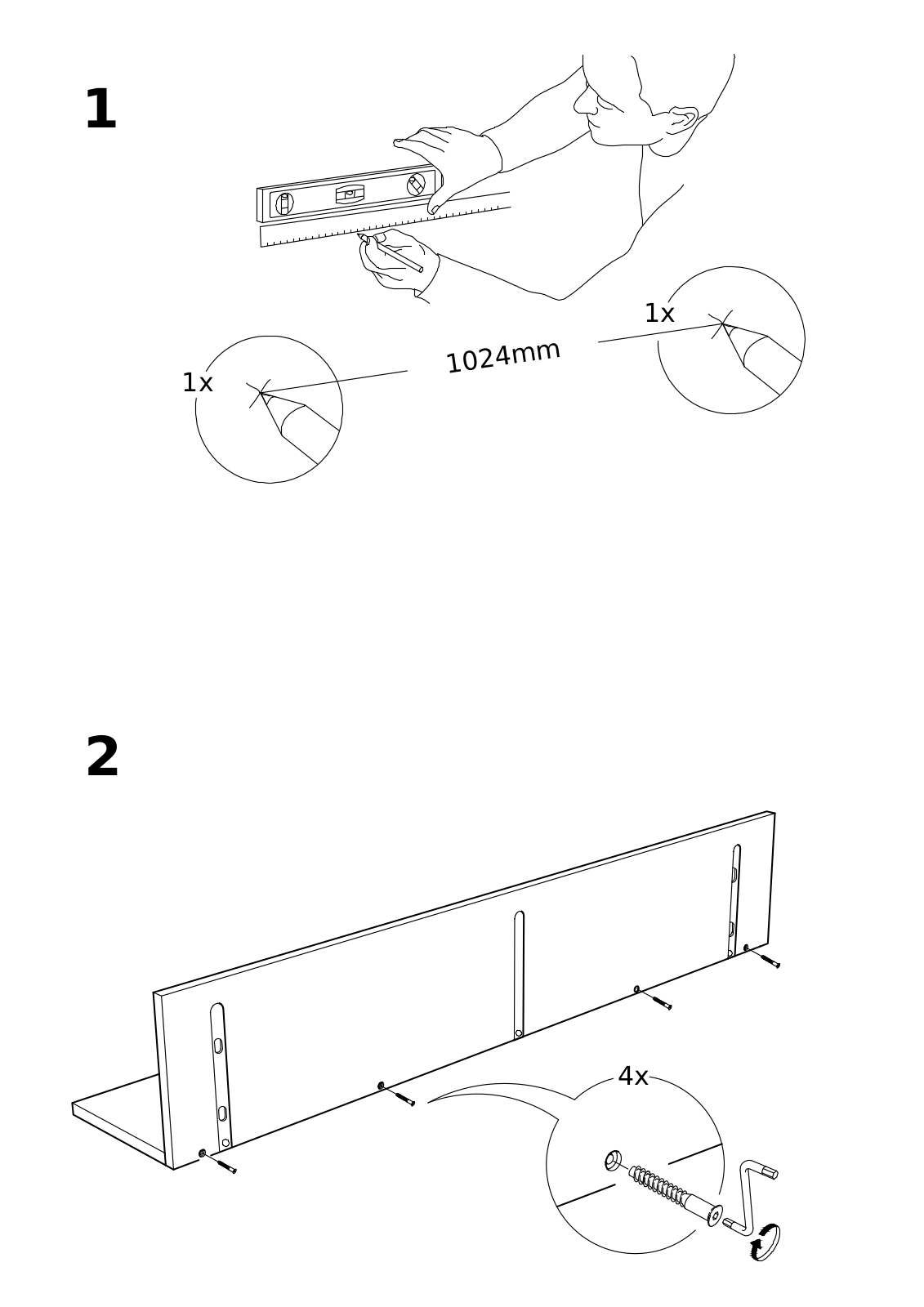 1

1x

1024mm

1x

2

4x