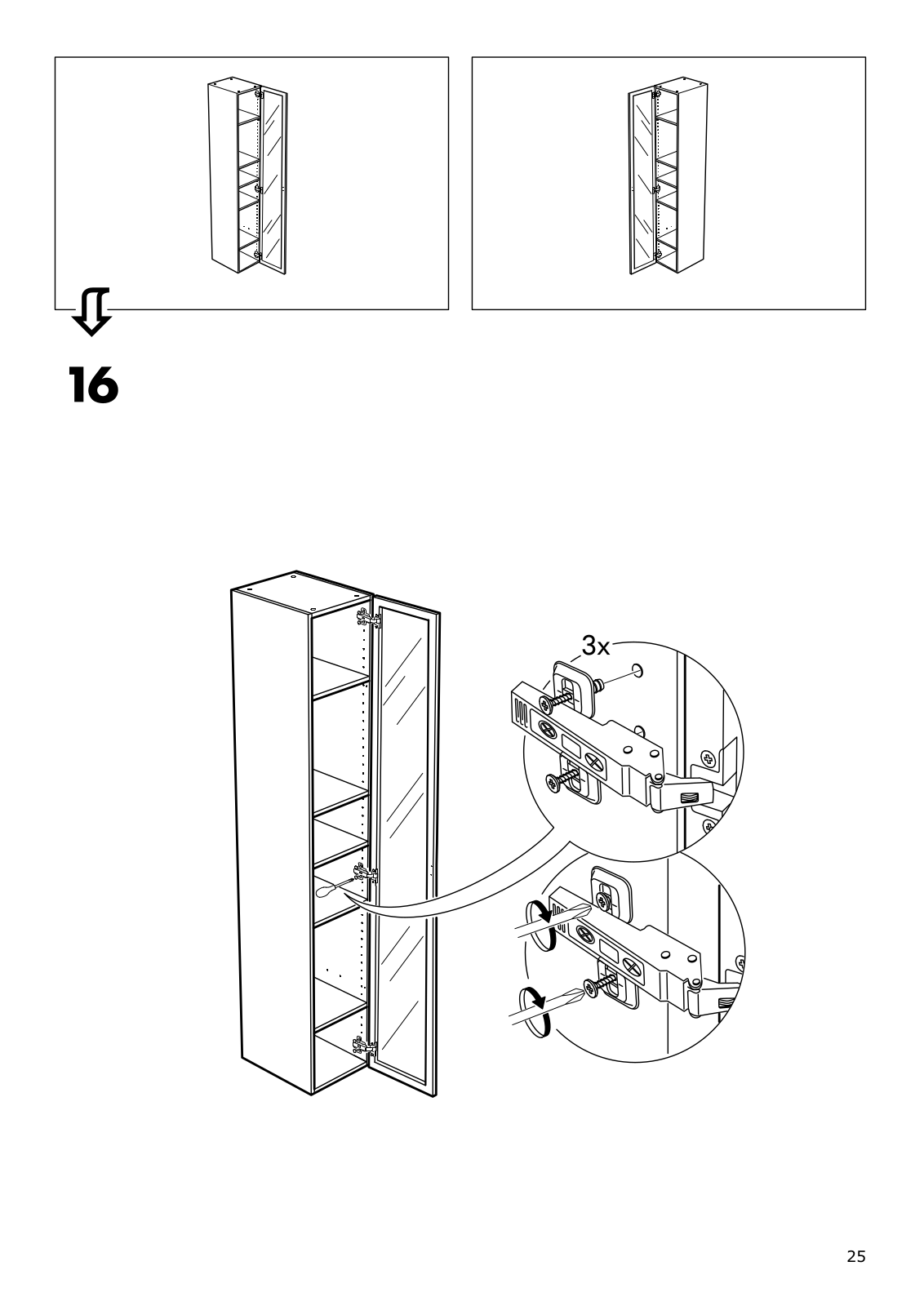 16

3x

25