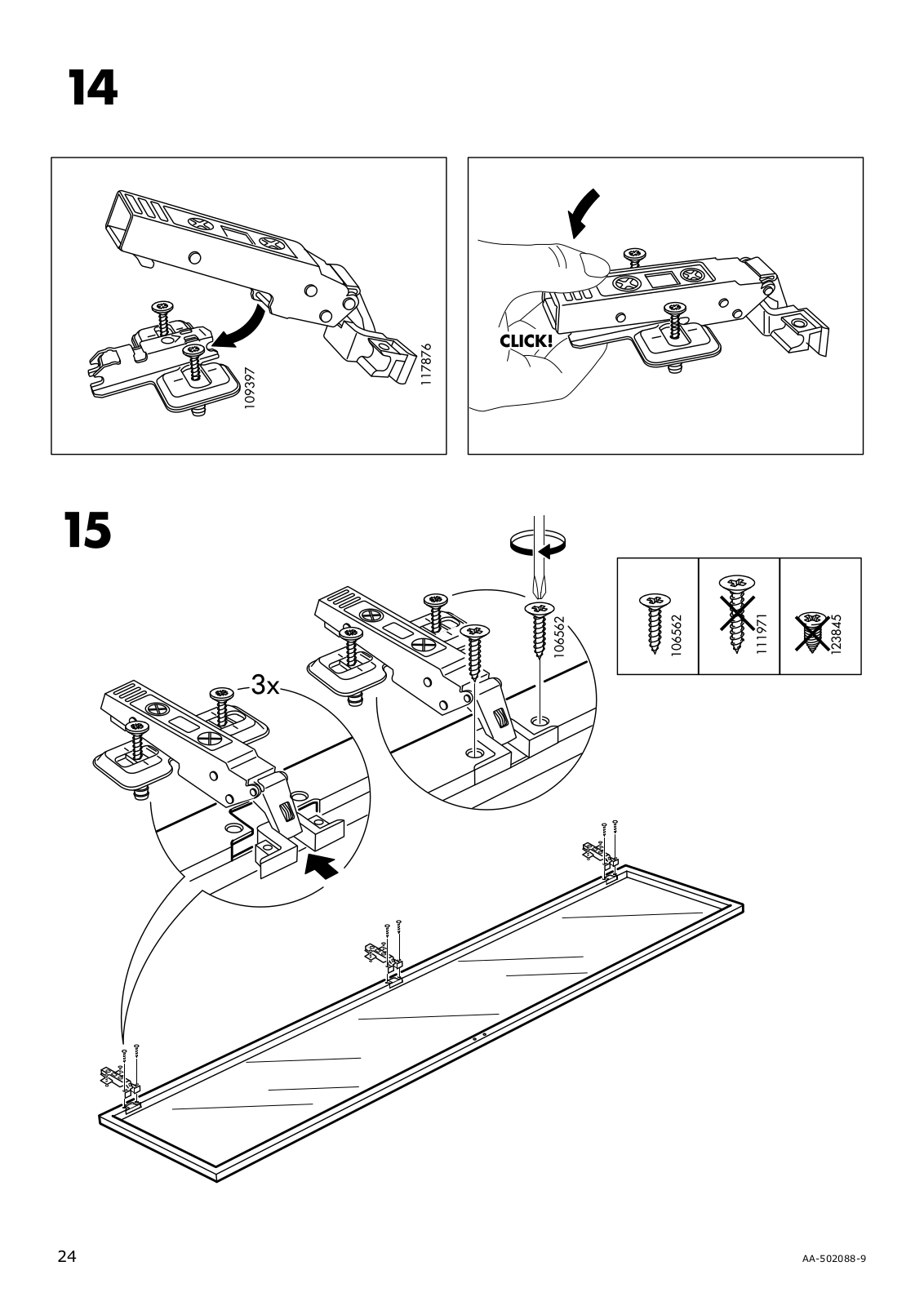 14

109397

117876

CLICK!

15

3x

106562

106562

111971

123845

24

AA-502088-9